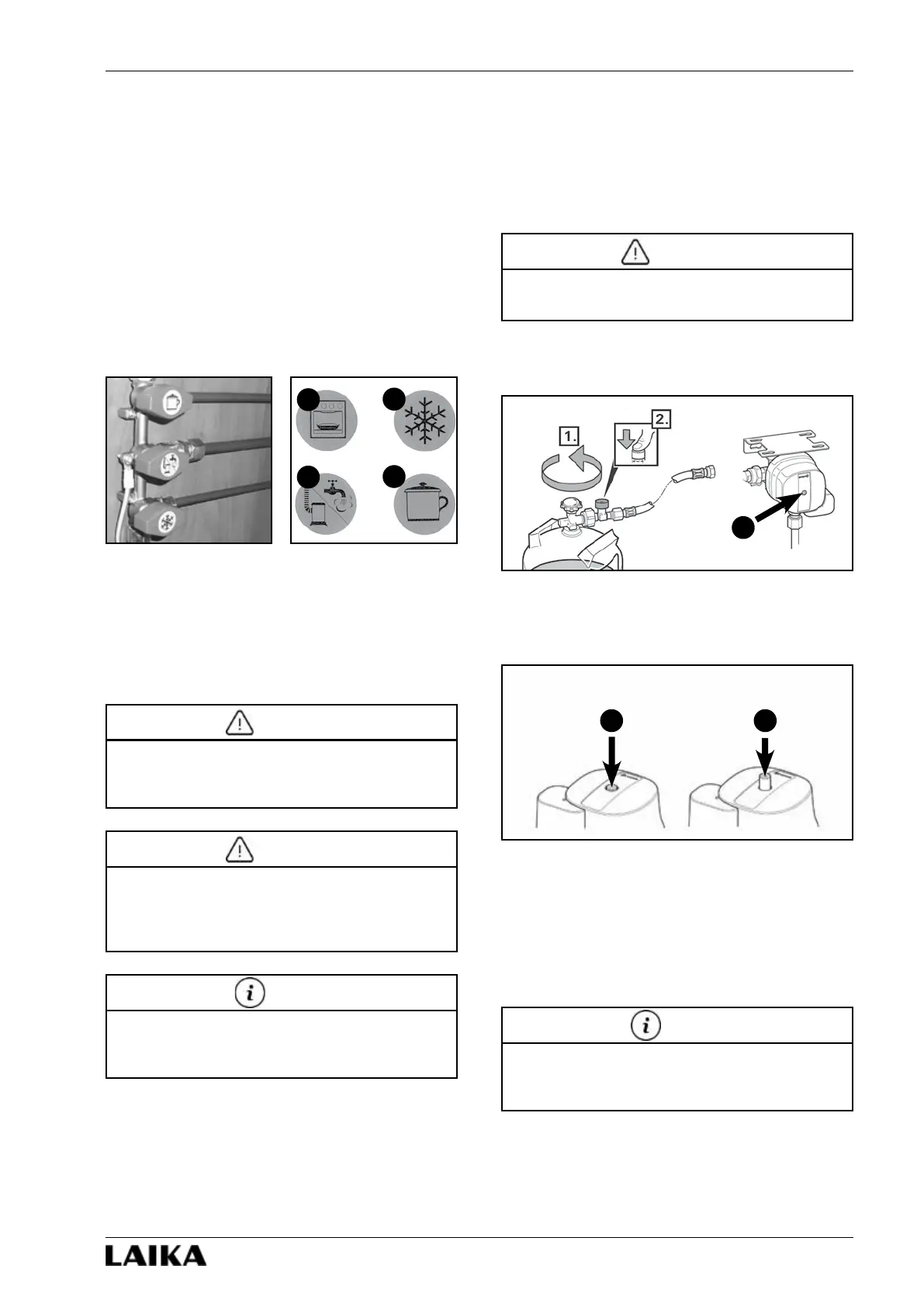 1.

2.

LAIKA