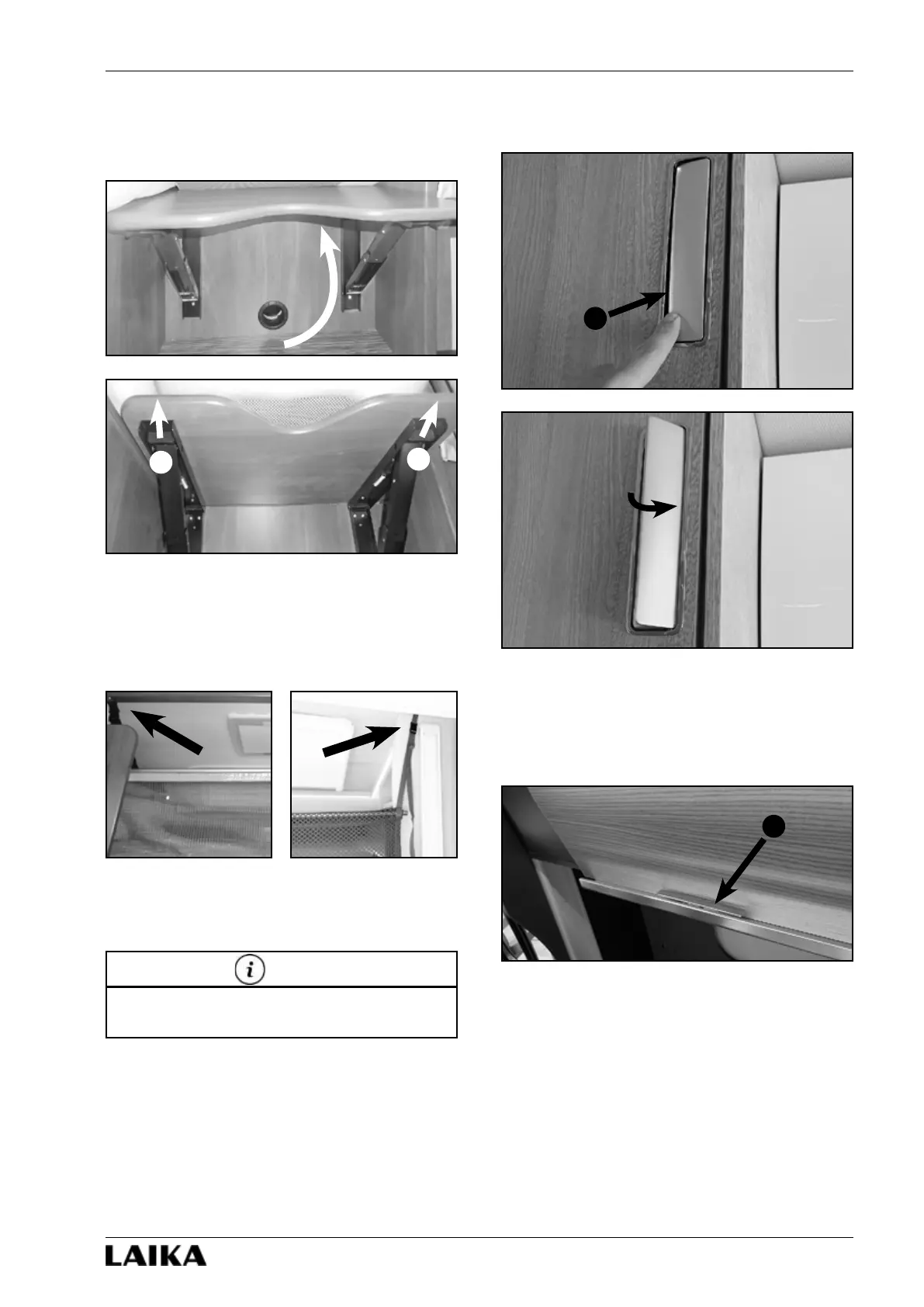 LAIKA