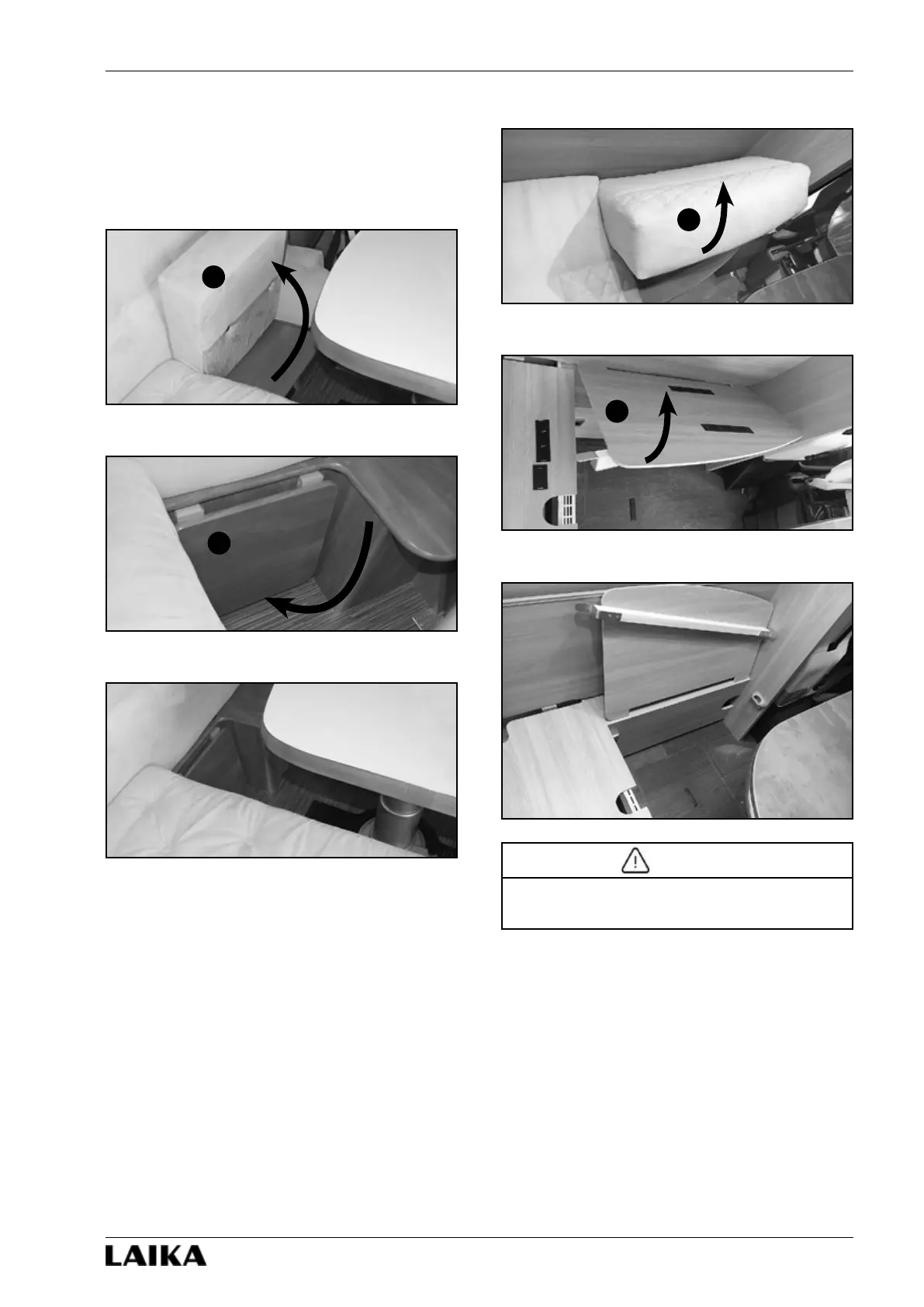 LAIKA