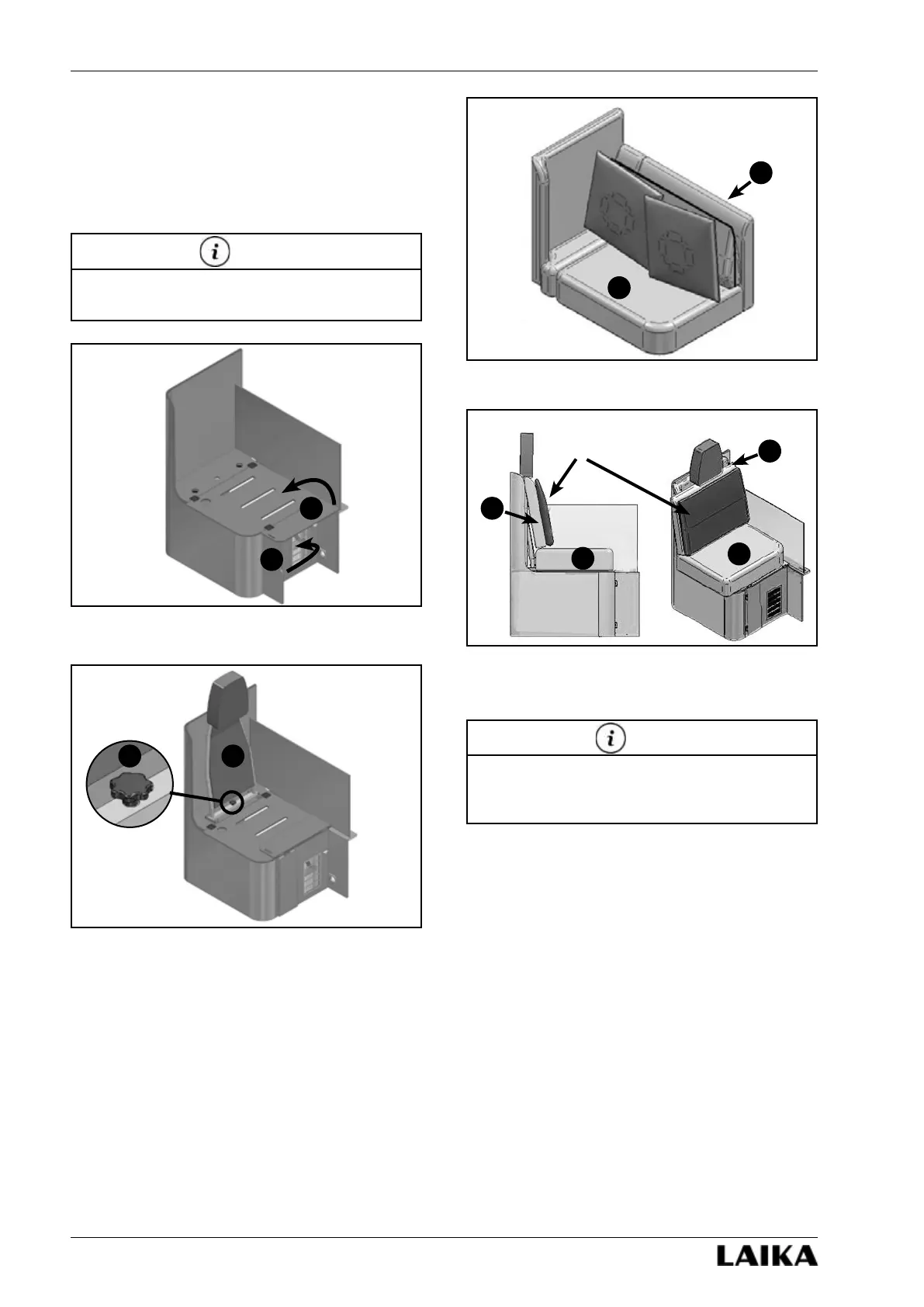 LAIKA