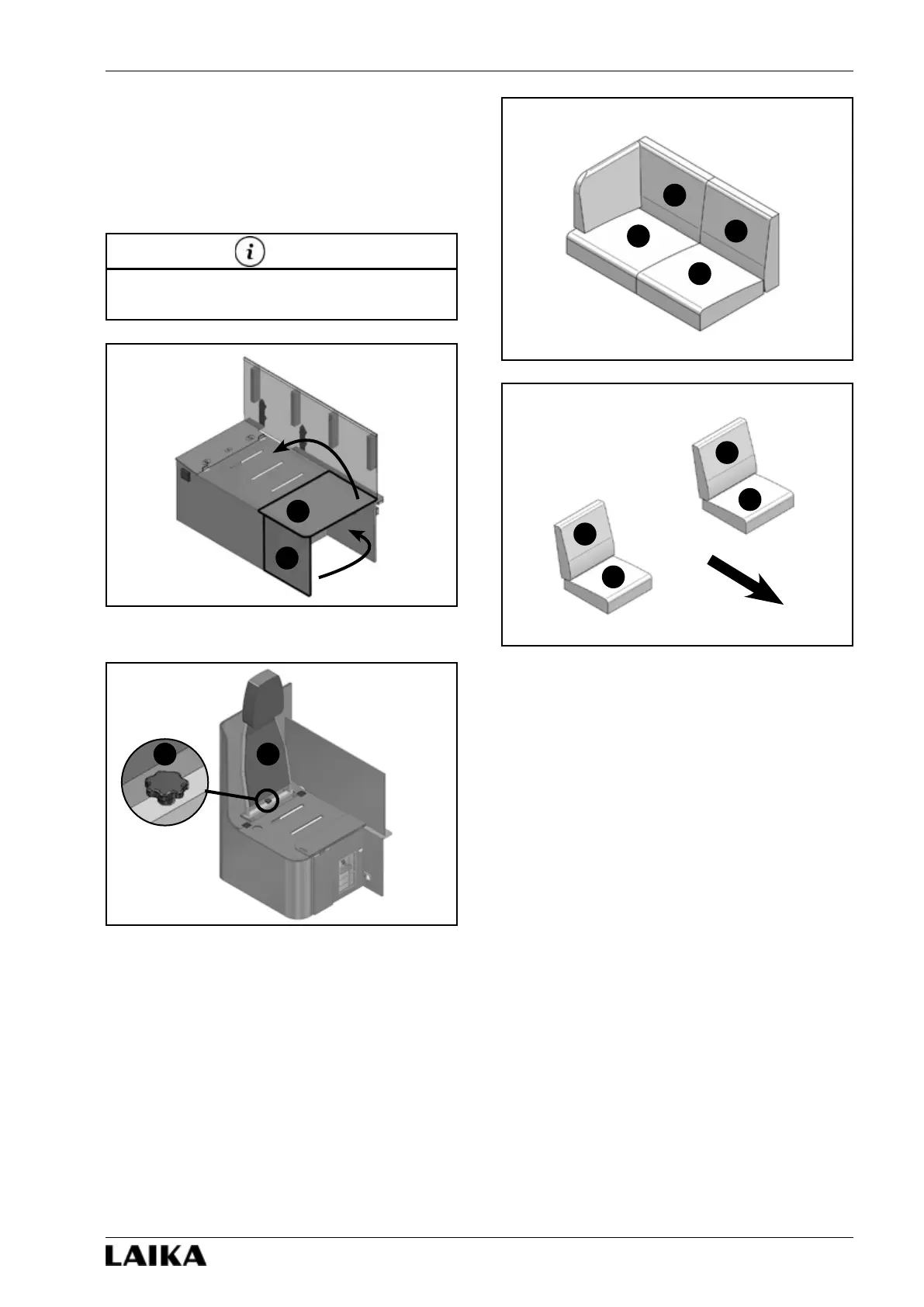 LAIKA