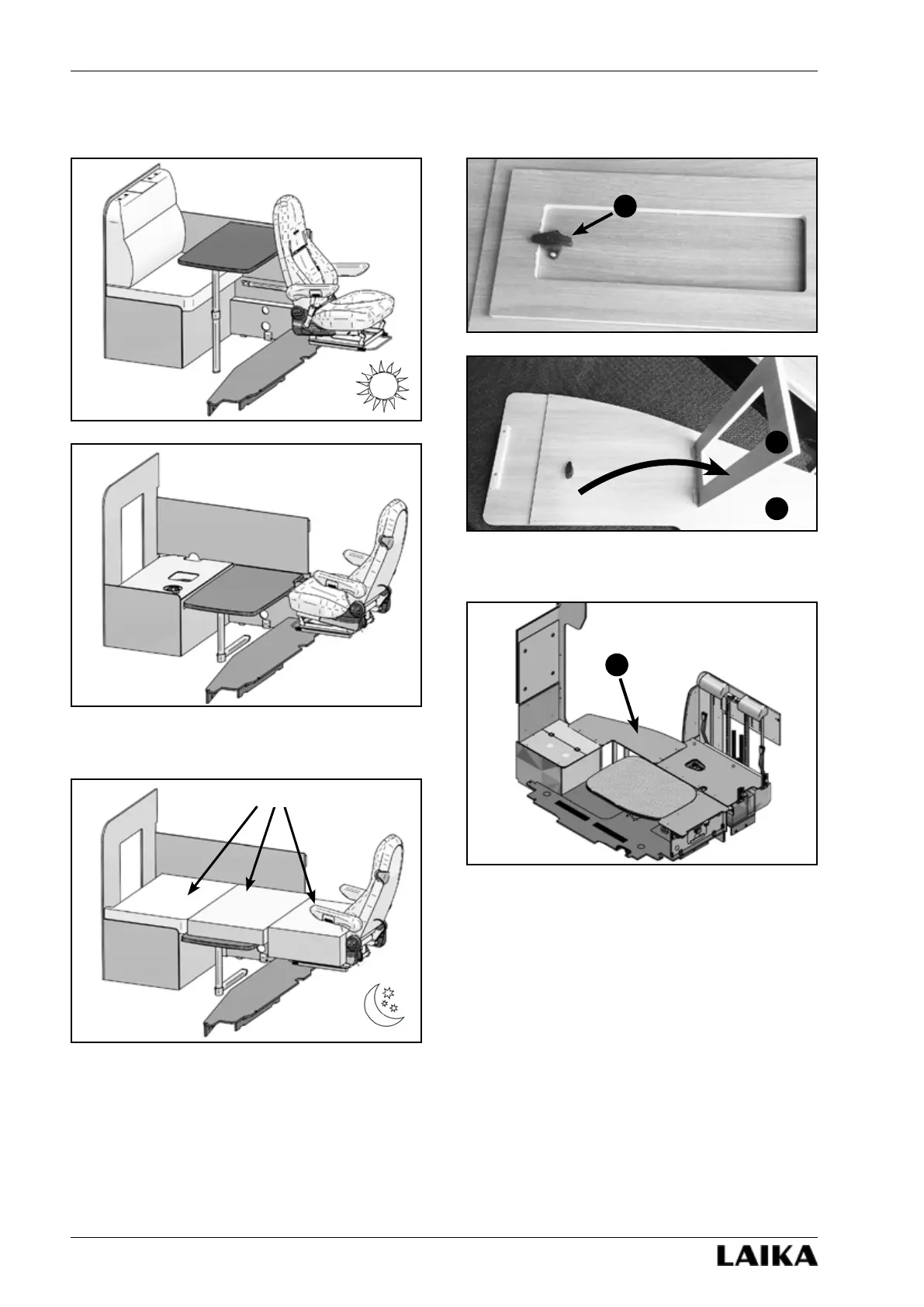 LAIKA