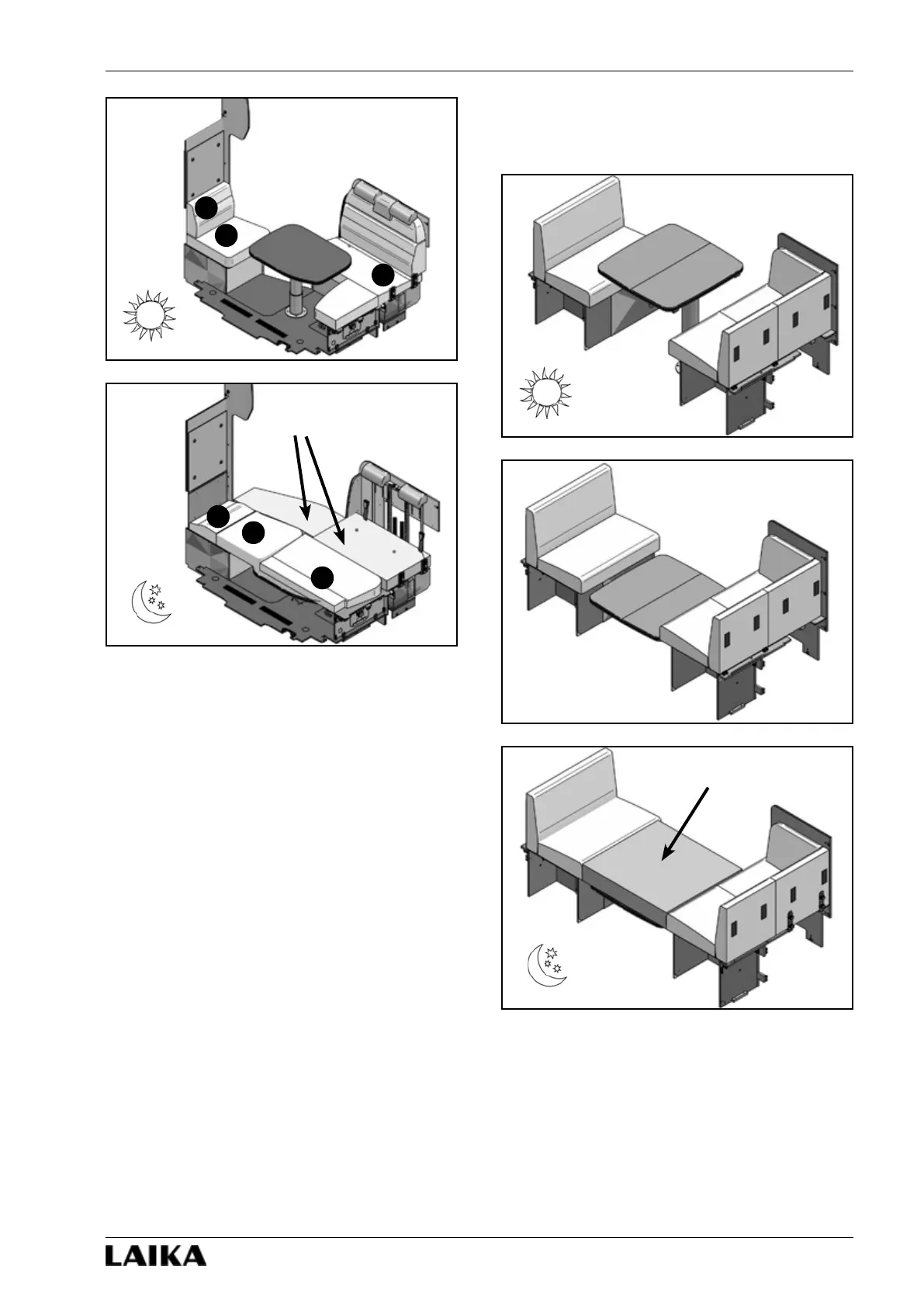 LAIKA