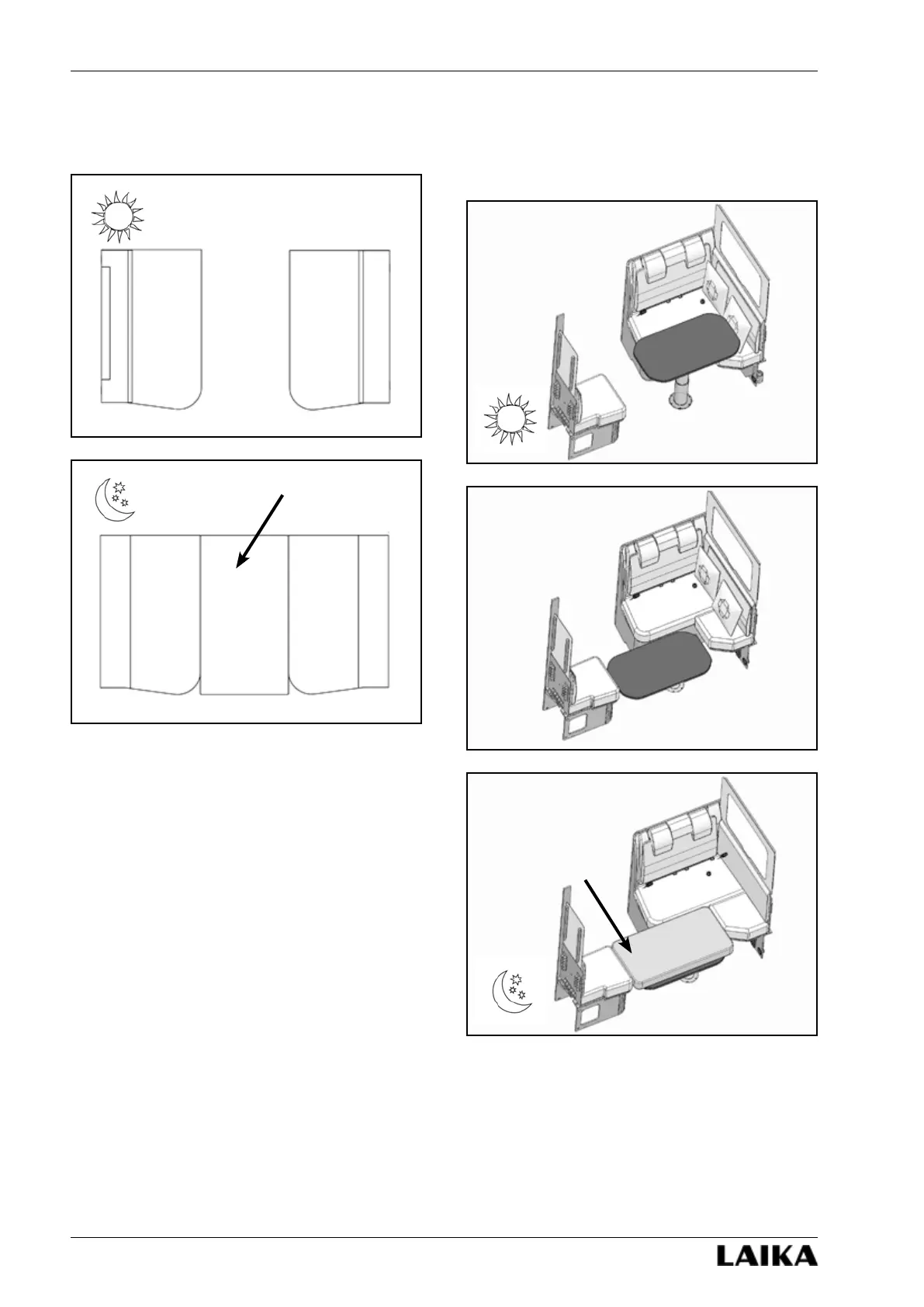 LAIKA