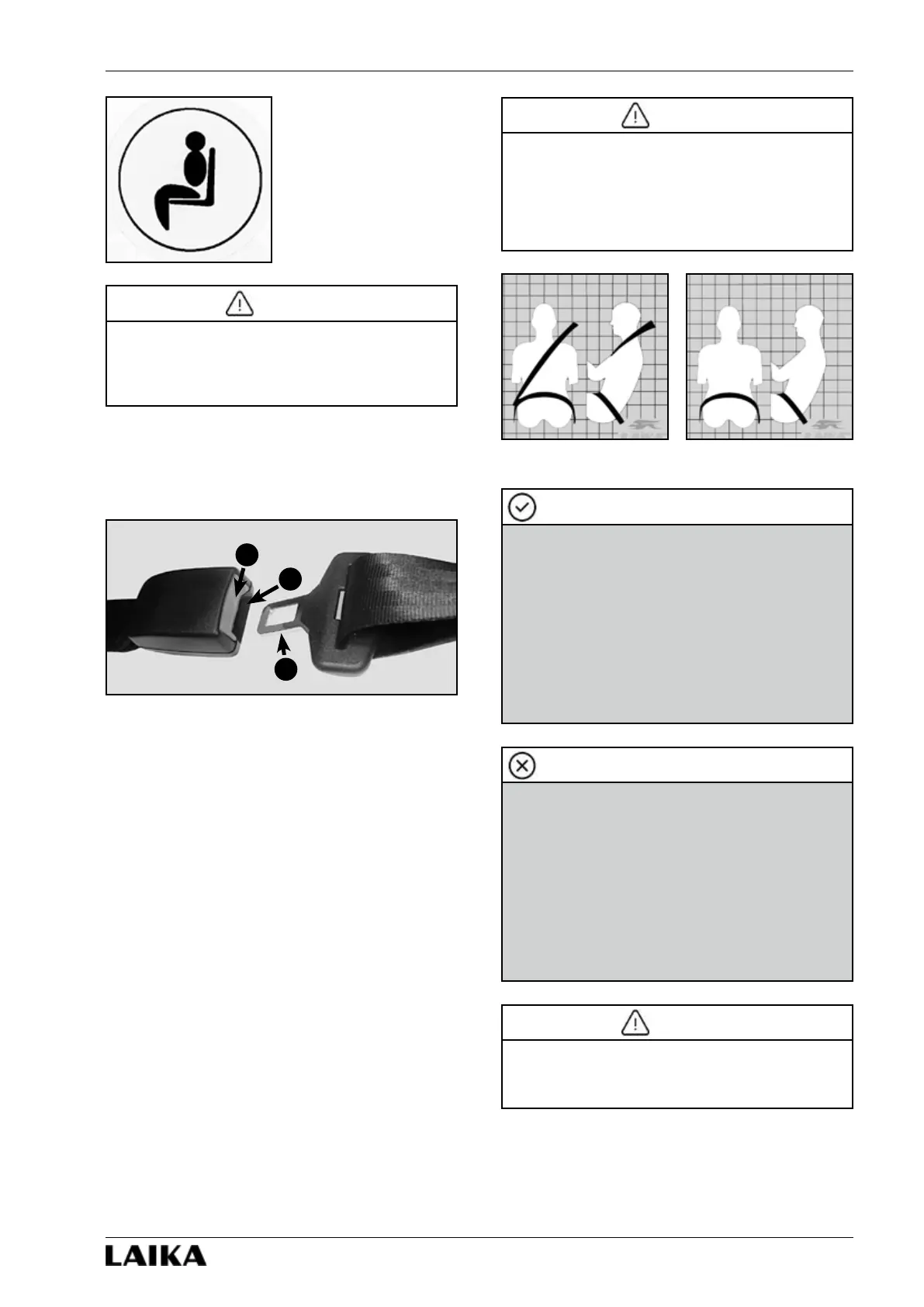 LAIKA