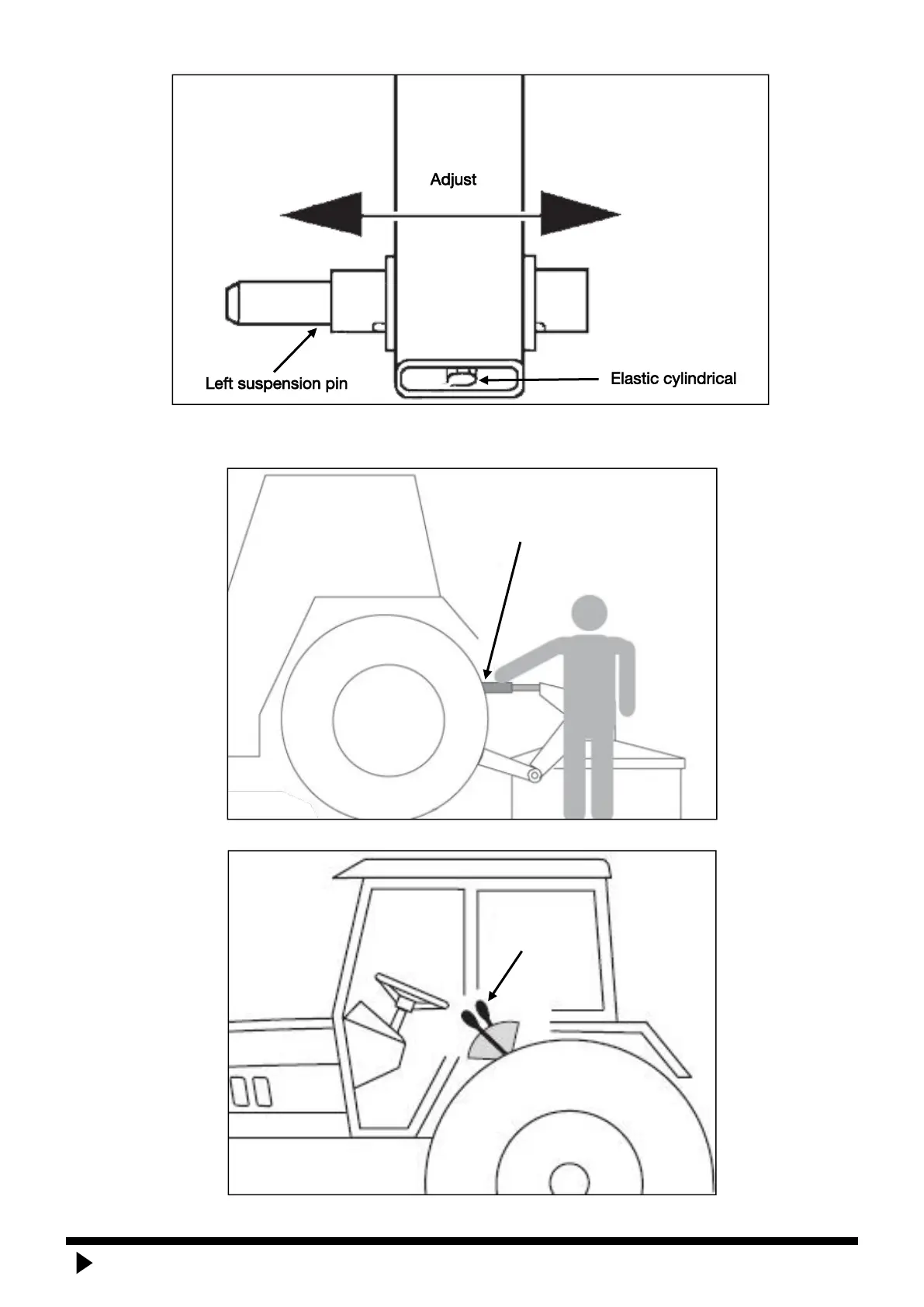 Adjust

Left suspension pin

Elastic cylindrical