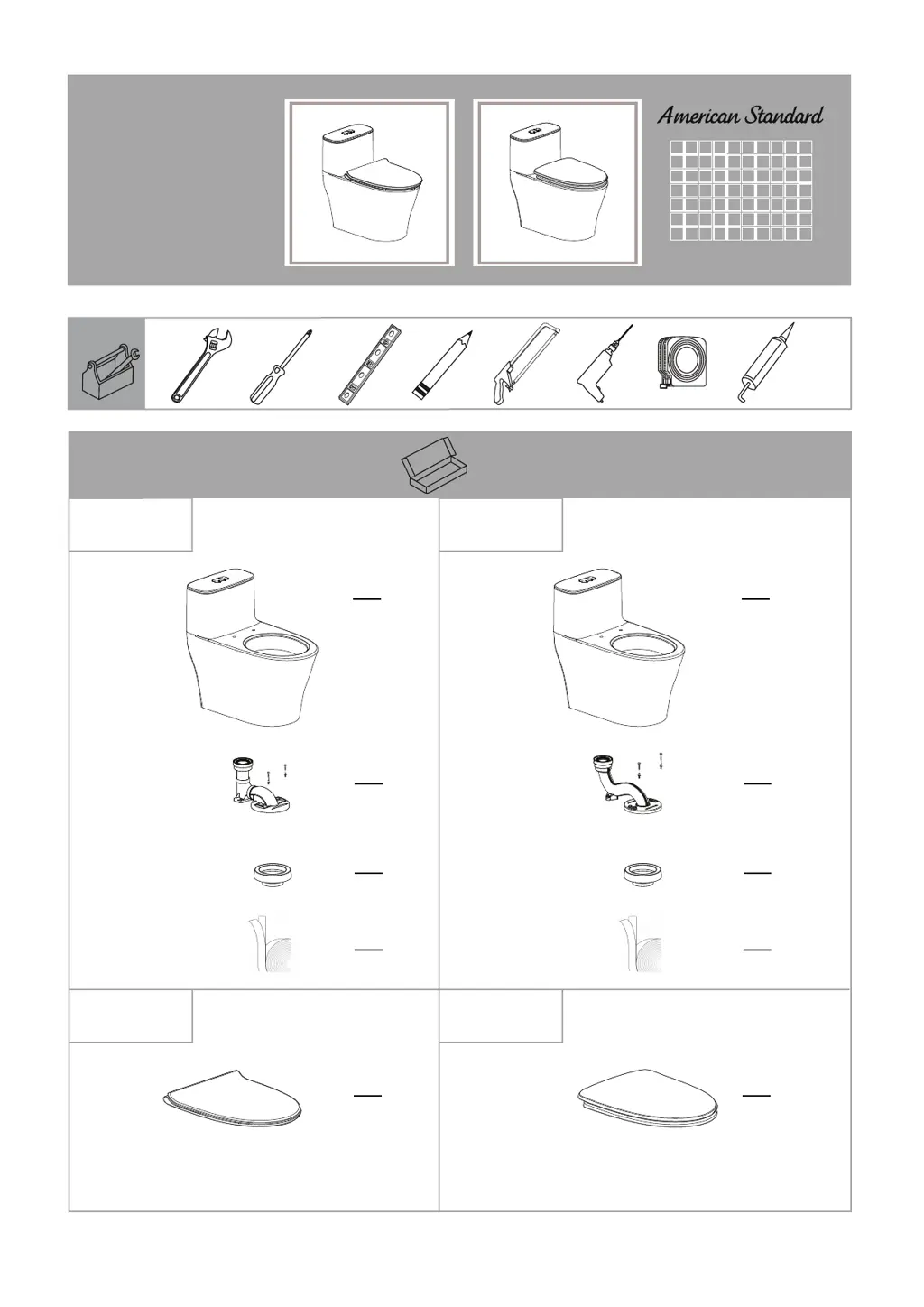 American Standard