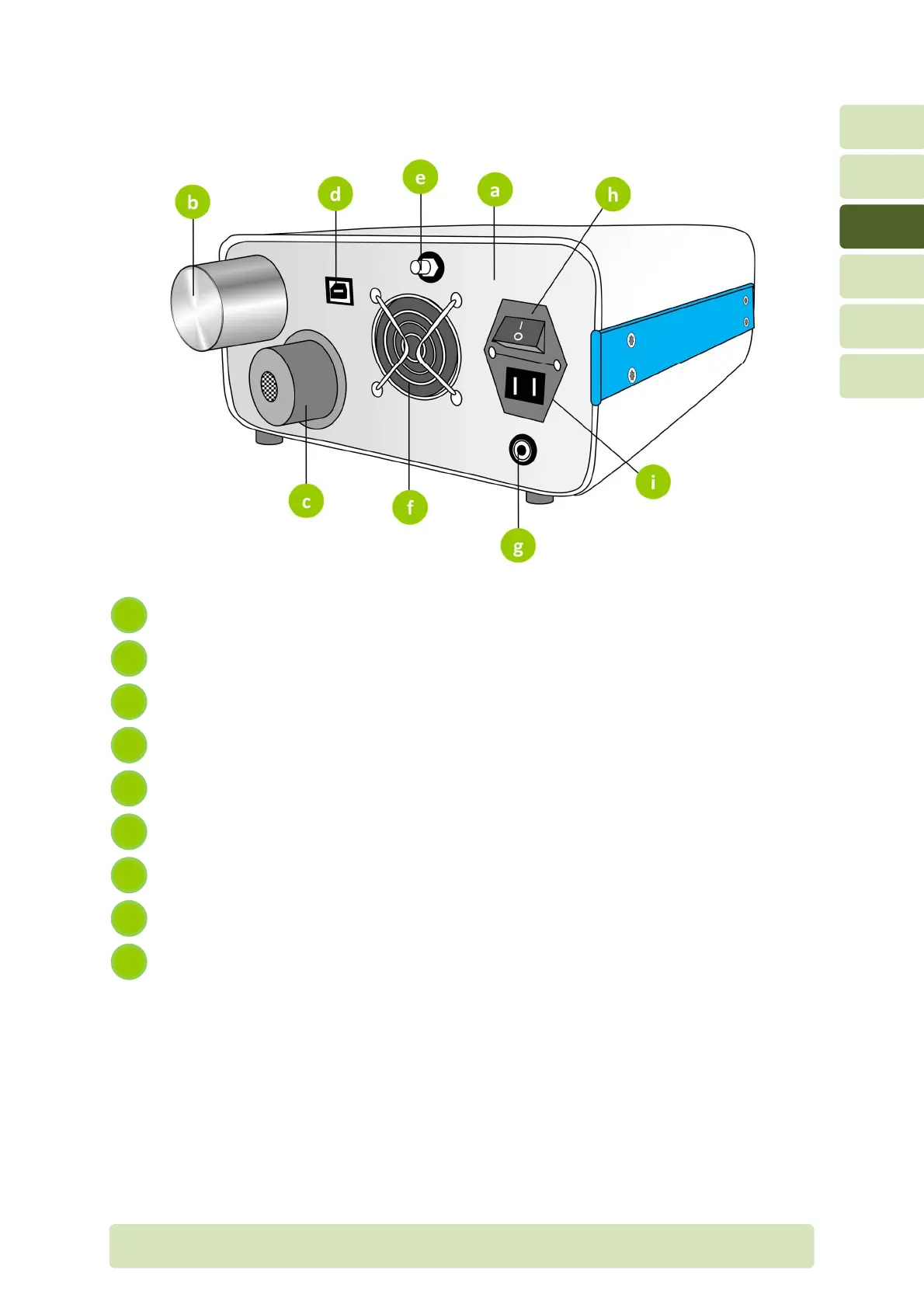 b
d
e
a
h
c
f
g
i