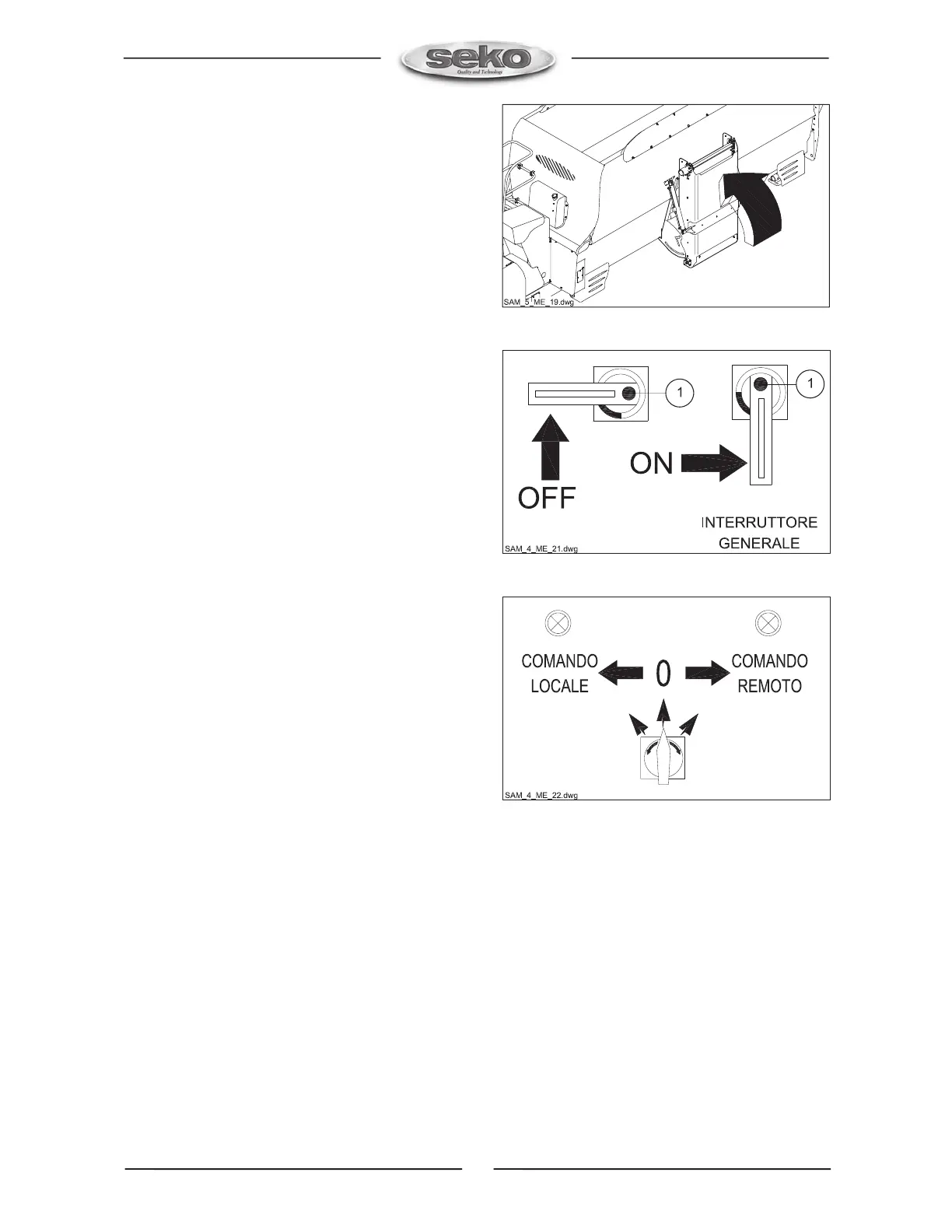 seko
Quality and Technology

SAM_5_ME_19.dwg

1
1
ON
OFF
INTERRUTTORE GENERALE
SAM_4_ME_21.dwg

COMANDO LOCALE
0
COMANDO REMOTO
SAM_4_ME_22.dwg