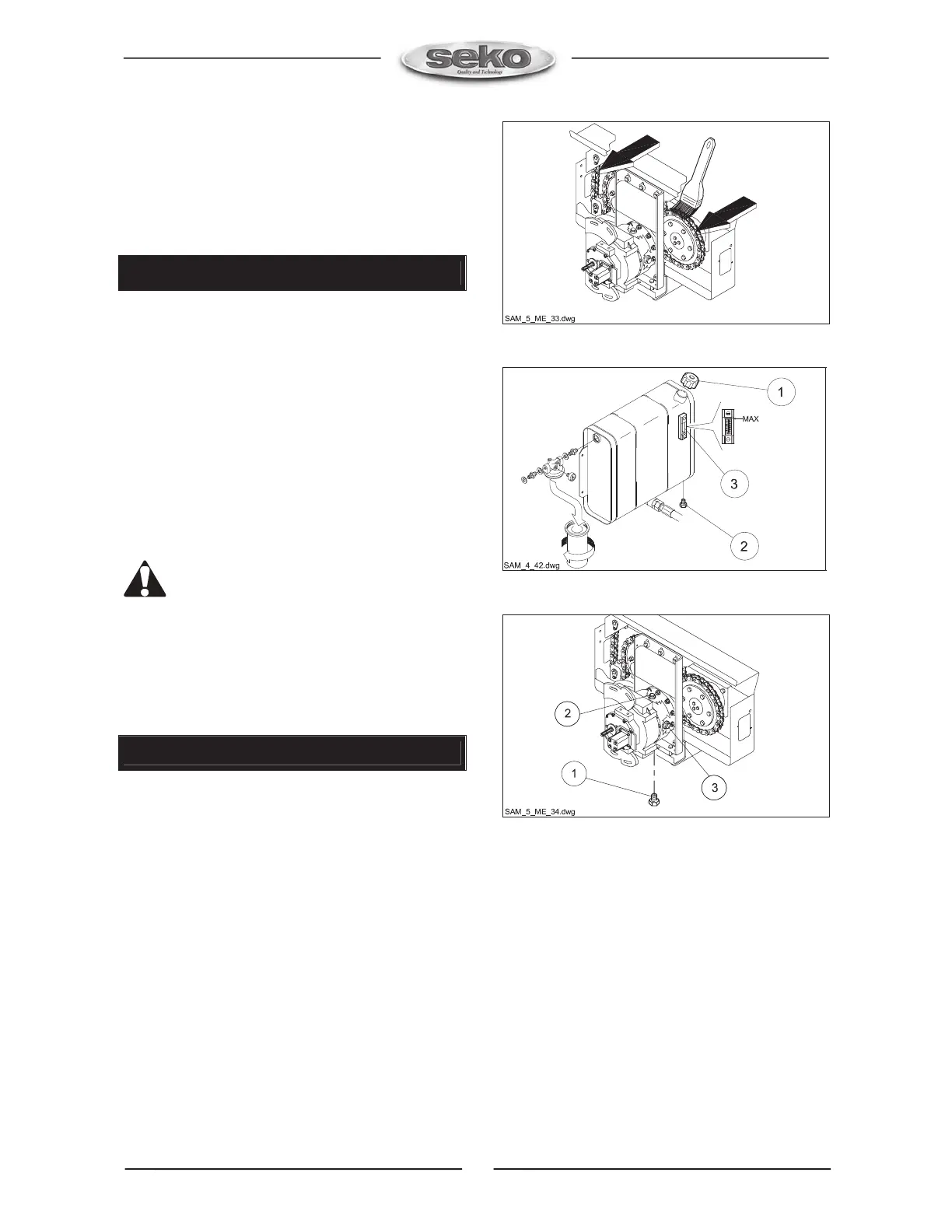 seko
Quality and Technology

SAM_5_ME_33.dwg

1
MAX
3
2
SAM_4_42.dwg

2
1
3
SAM_5_ME_34.dwg