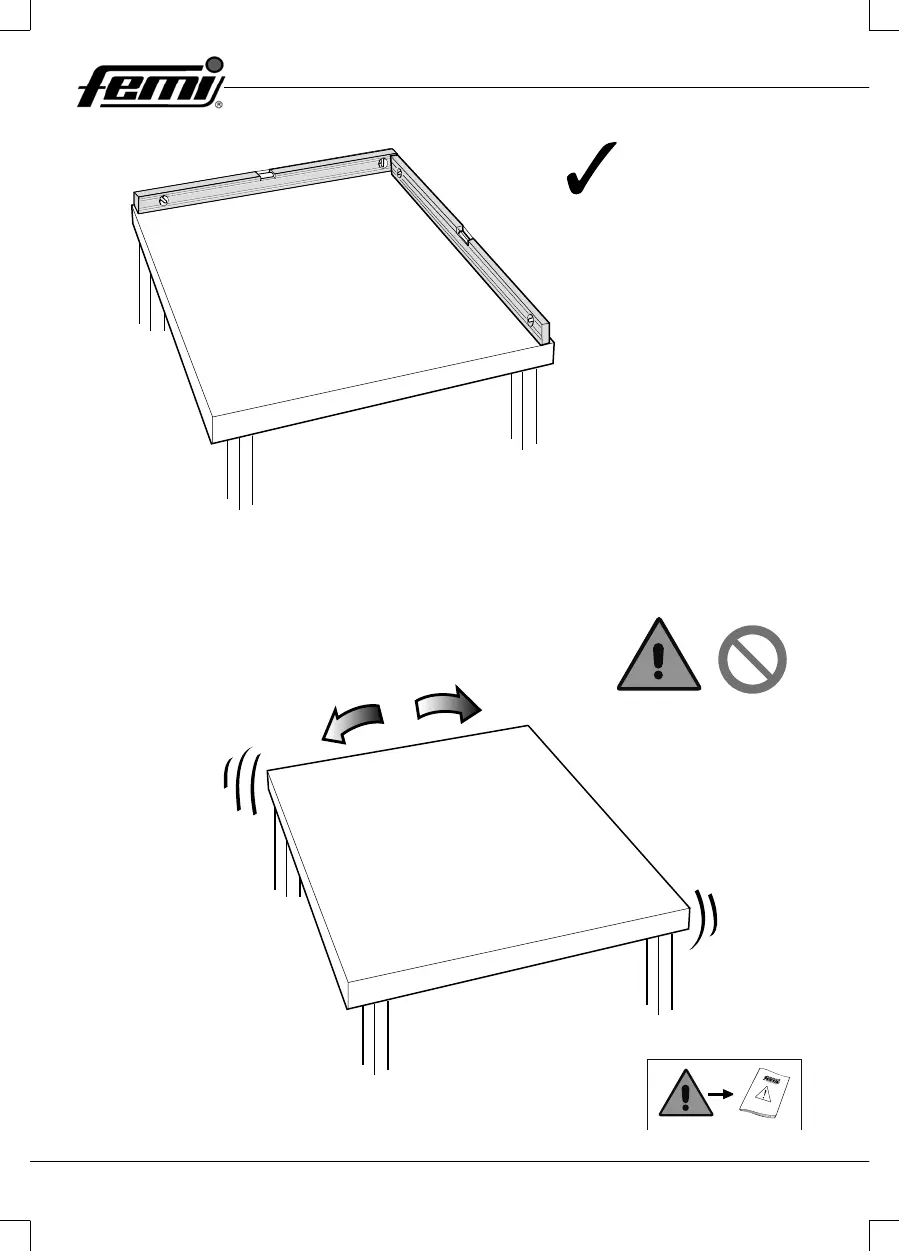 femi®