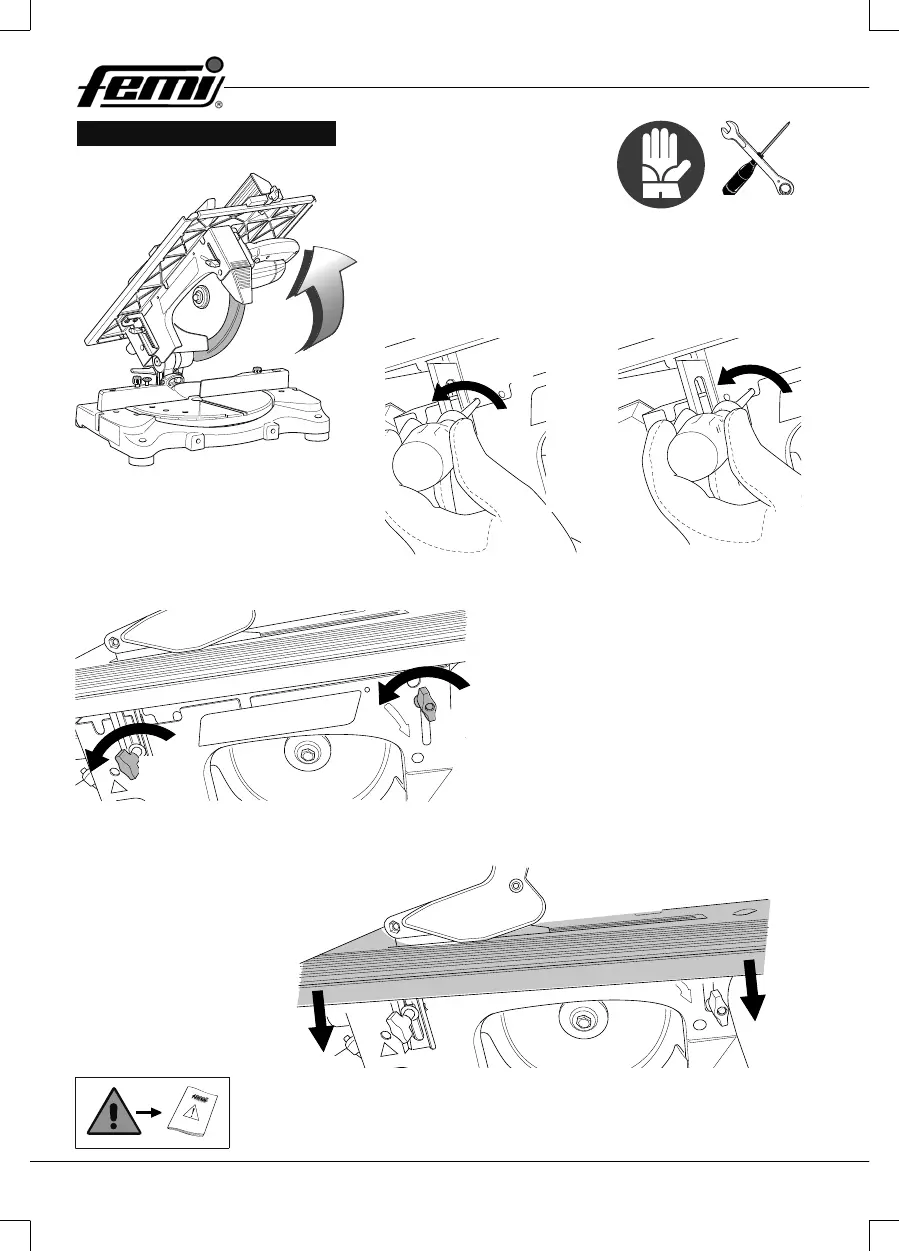 femi®