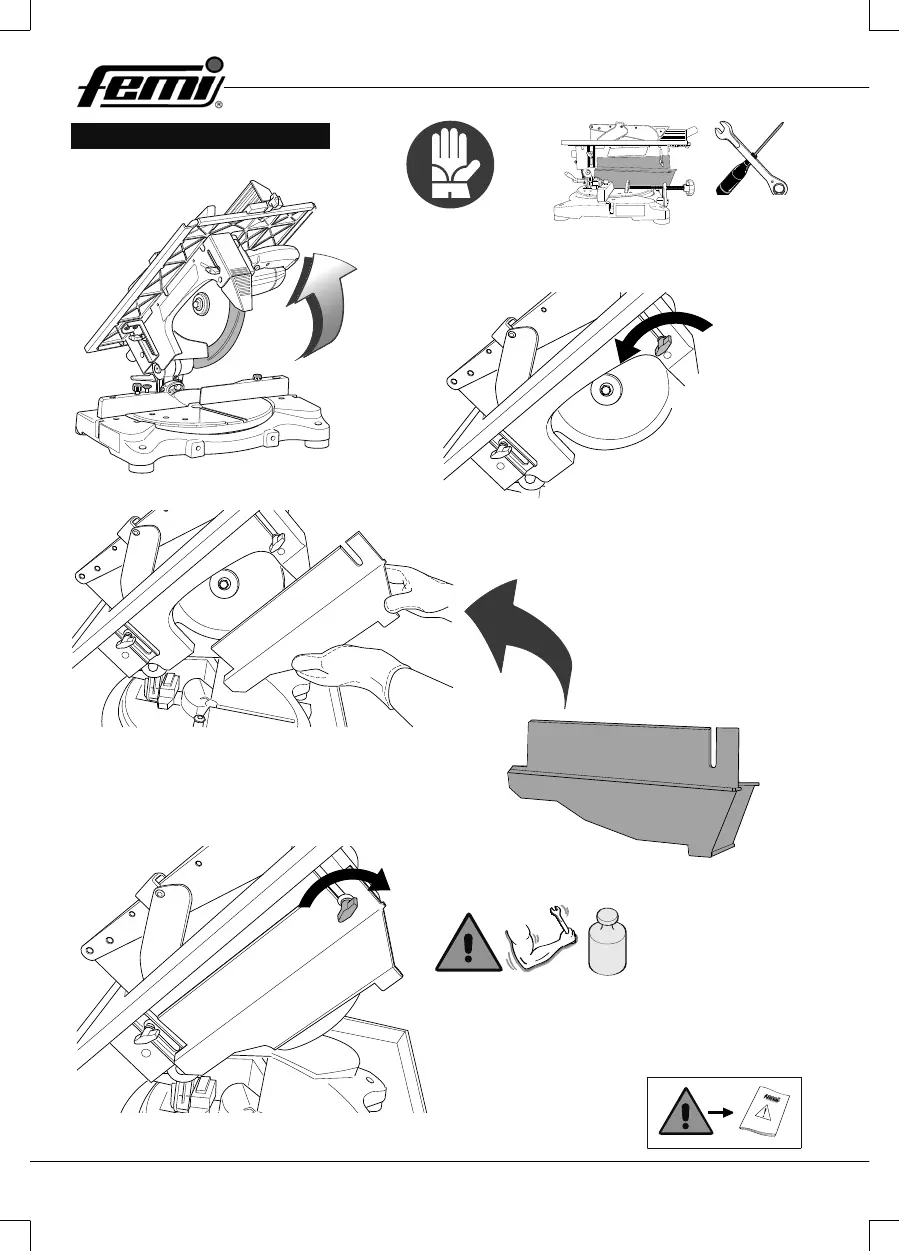 femi®