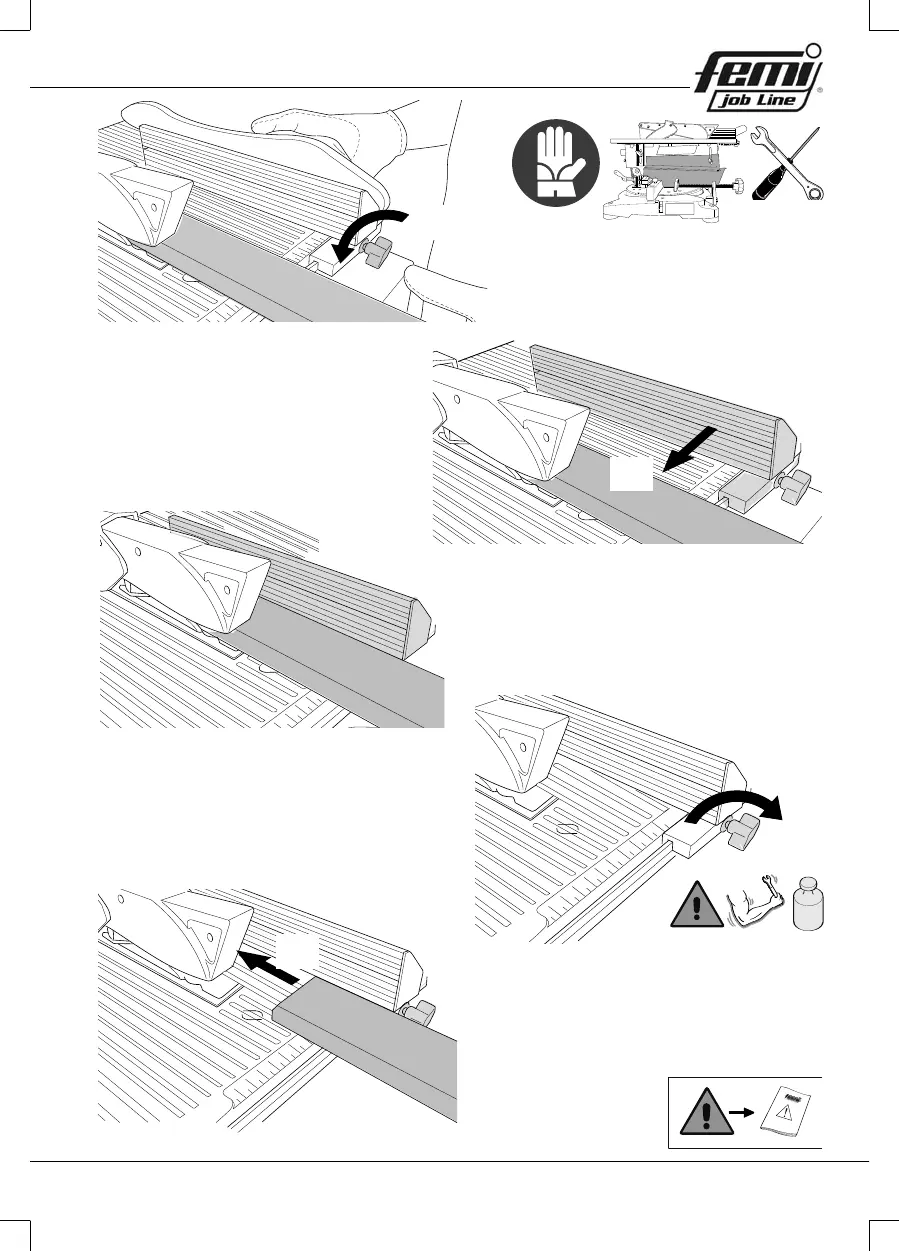 femi
job Line
®