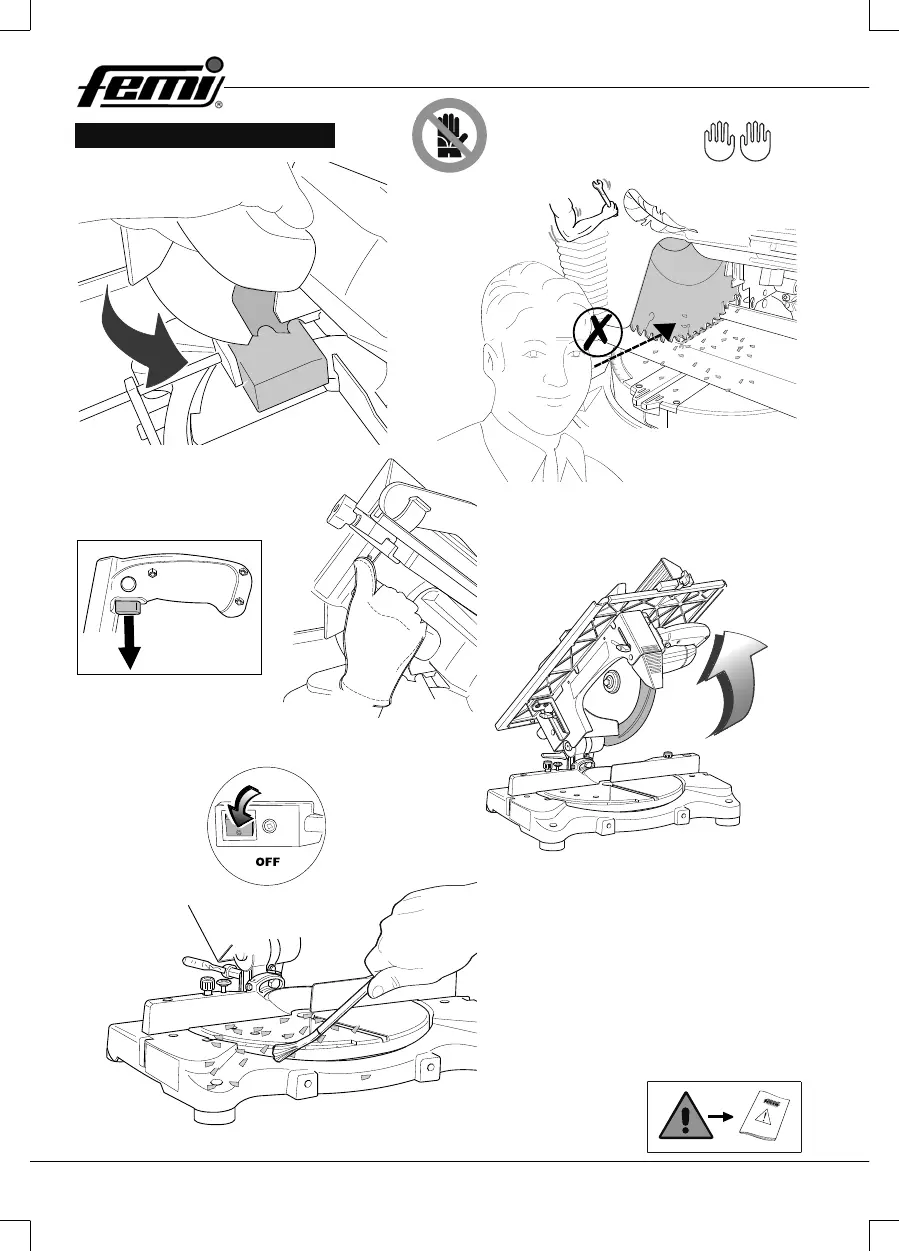 femi®

OFF