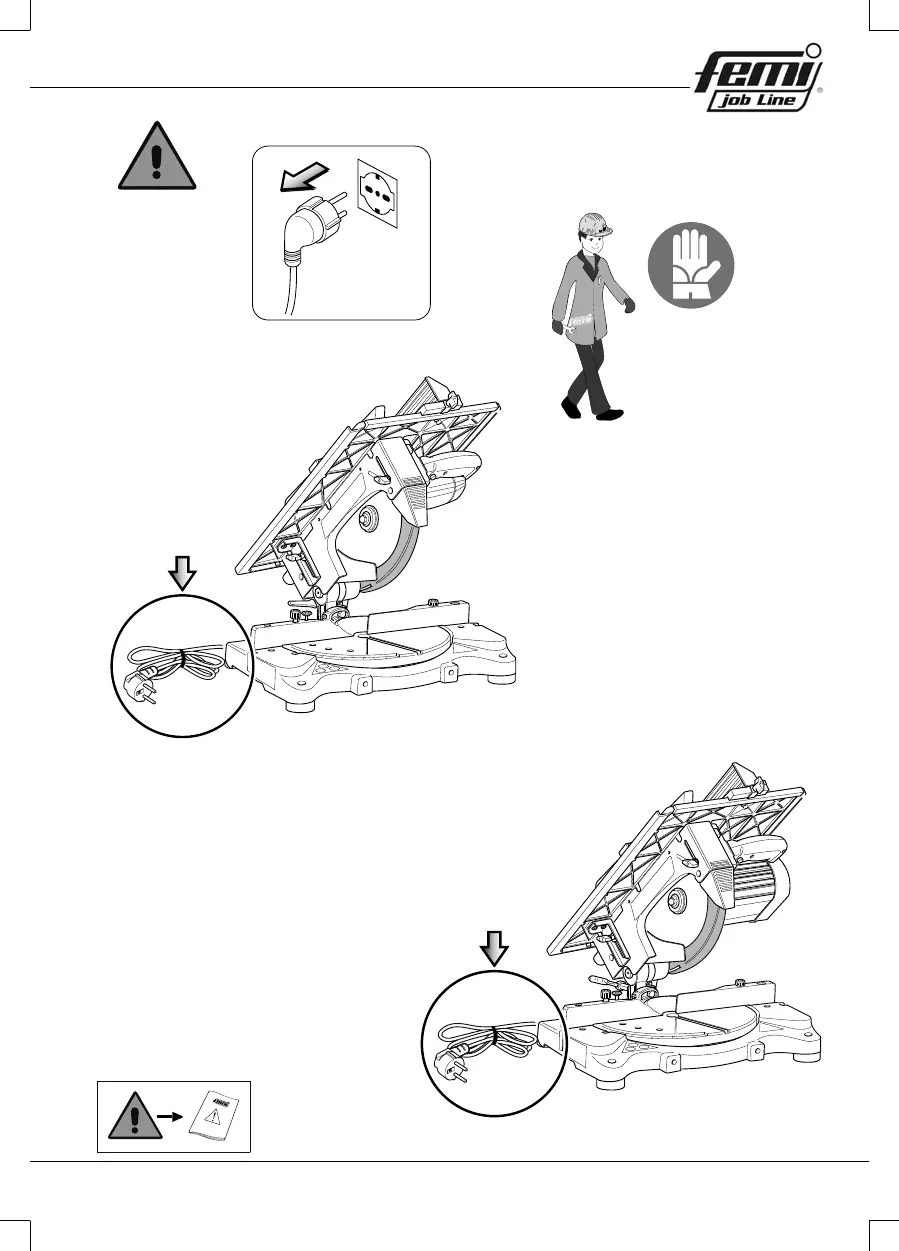 femi
job Line
®