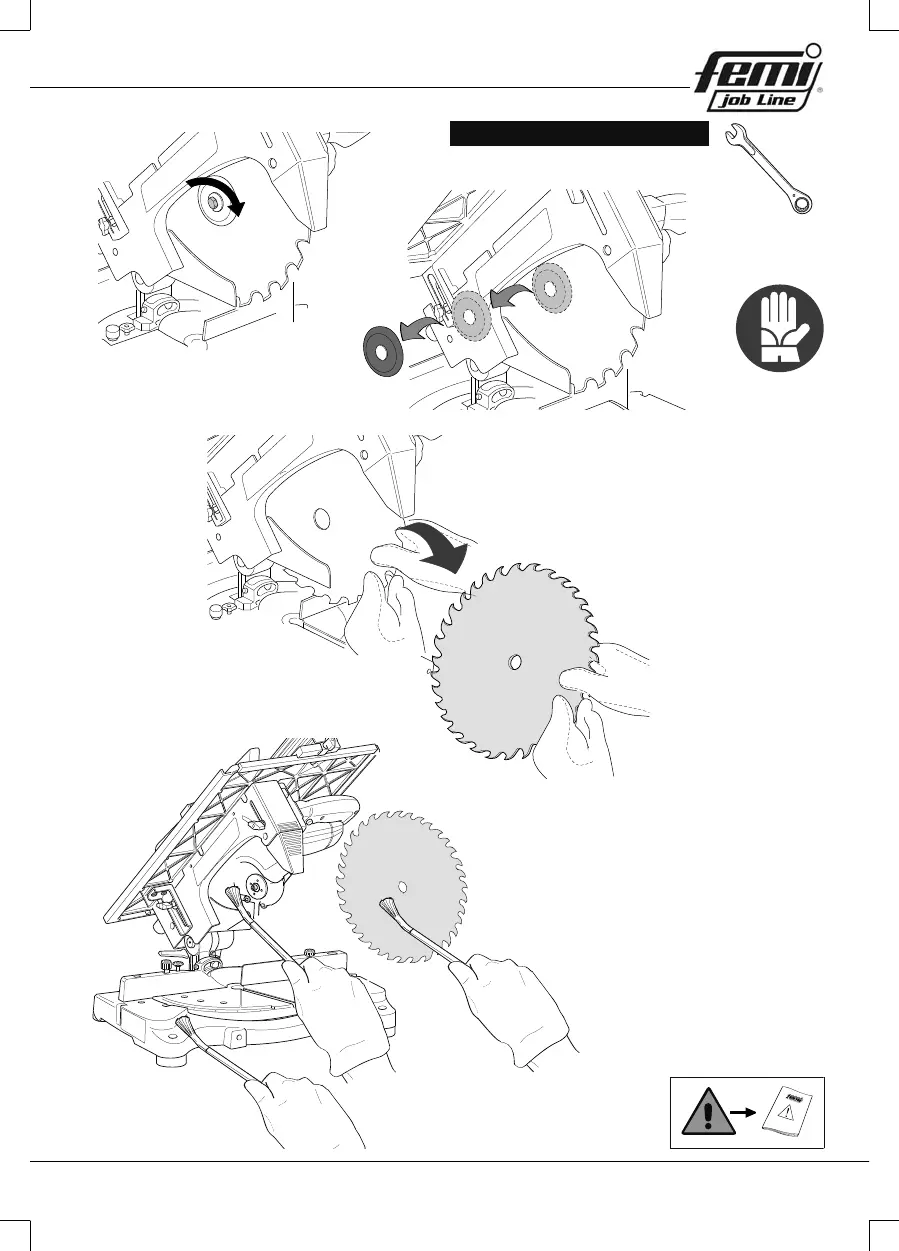 femi
job Line
®