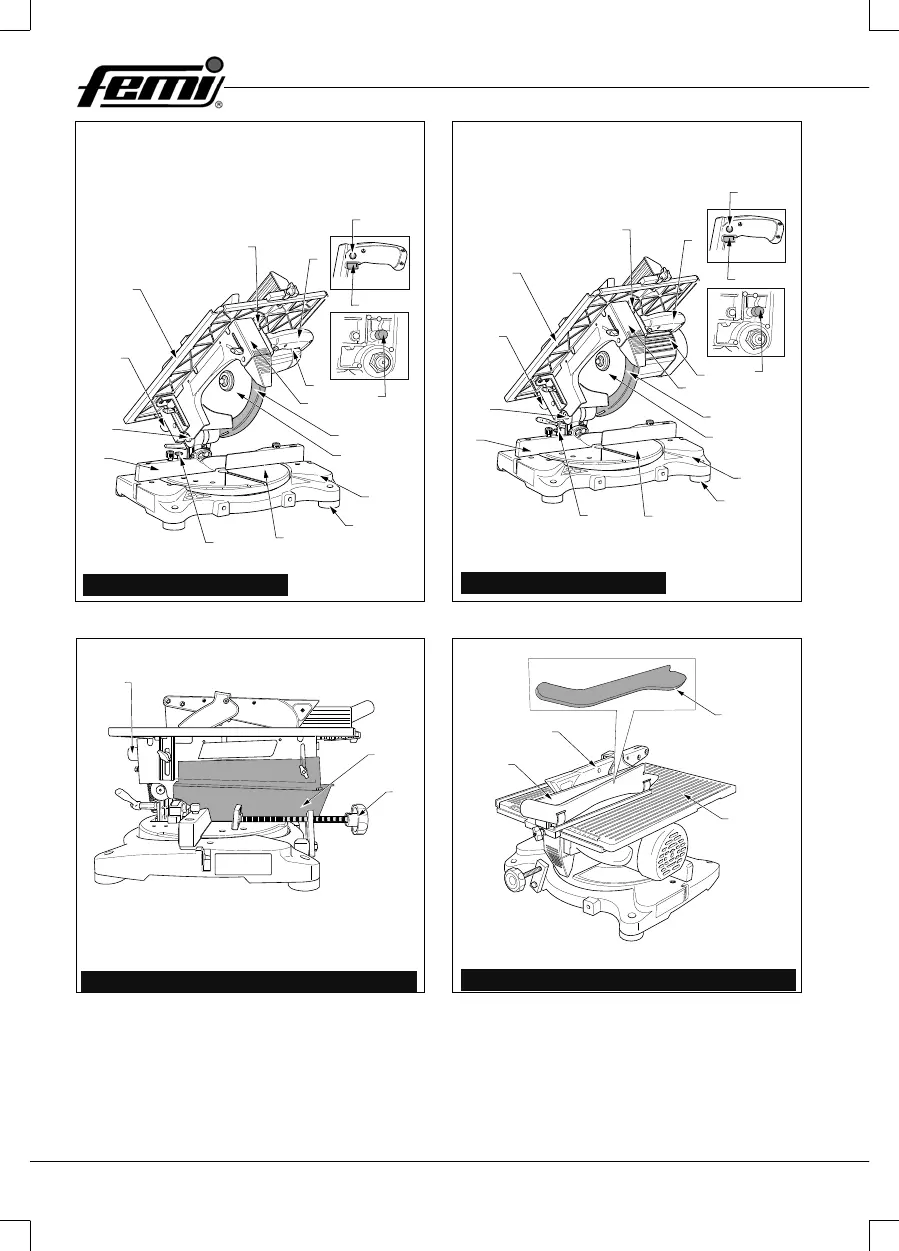 femi®