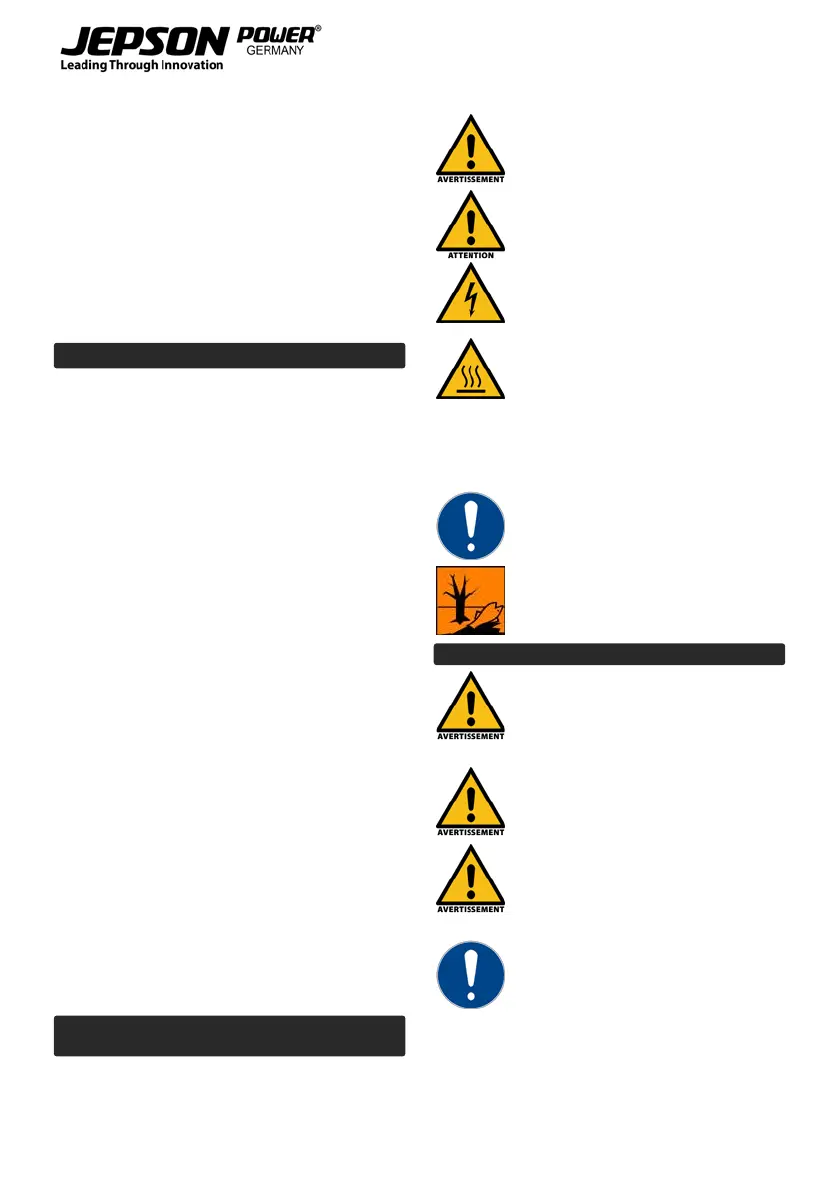 JEPSON POWER®
GERMANY
Leading Through Innovation

AVERTISSEMENT

ATTENTION

AVERTISSEMENT

AVERTISSEMENT

AVERTISSEMENT