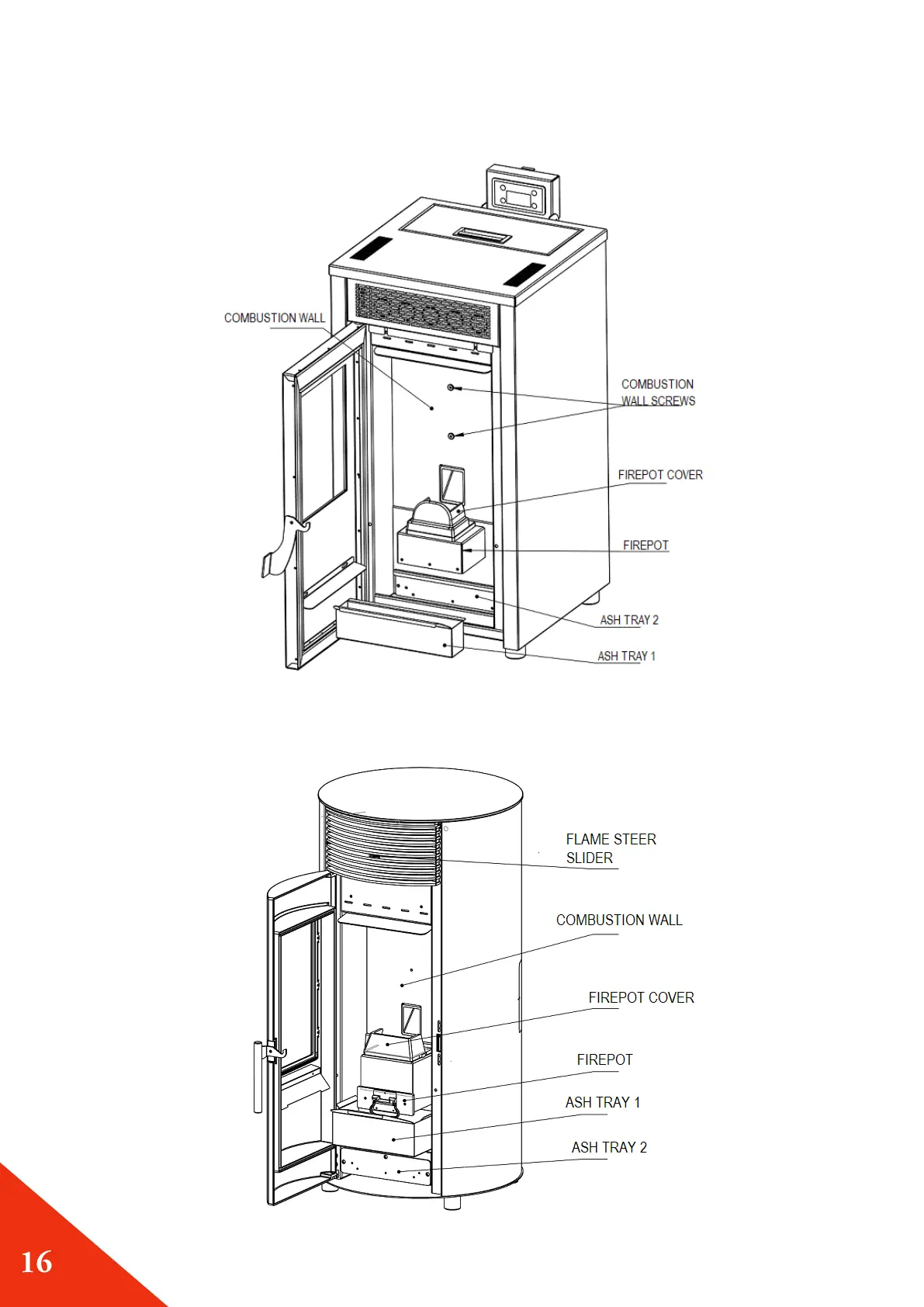 COMBUSTION WALL

COMBUSTION WALL SCREWS

FIREPOT COVER

FIREPOT

ASH TRAY 2

ASH TRAY 1

FLAME STEER SLIDER

COMBUSTION WALL

FIREPOT COVER

FIREPOT

ASH TRAY 1

ASH TRAY 2

16