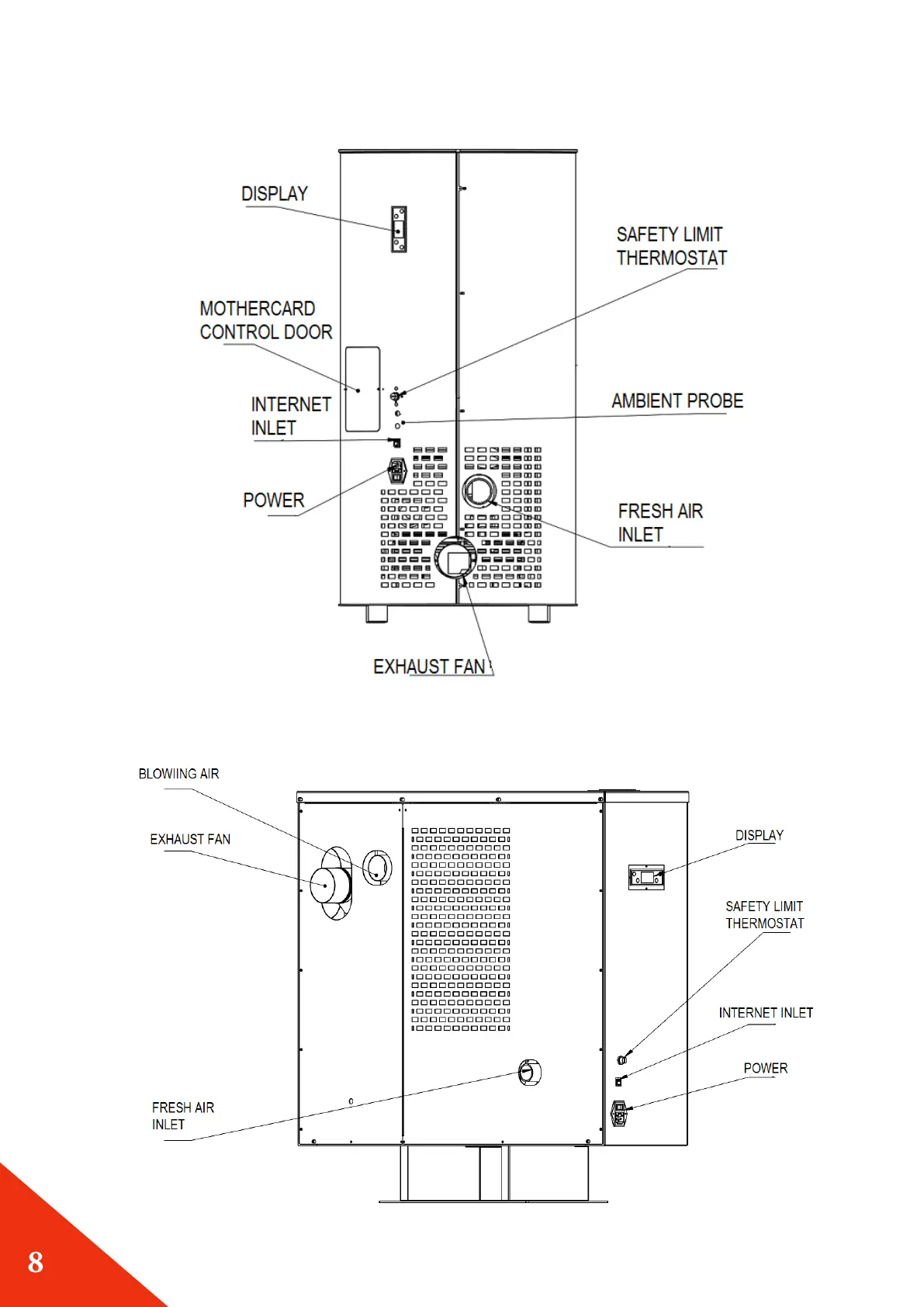 DISPLAY

SAFETY LIMIT THERMOSTAT

MOTHERCARD CONTROL DOOR

INTERNET INLET

AMBIENT PROBE

POWER

FRESH AIR INLET

EXHAUST FAN

BLOWIING AIR

EXHAUST FAN

DISPLAY

SAFETY LIMIT THERMOSTAT

INTERNET INLET

POWER

FRESH AIR INLET

8