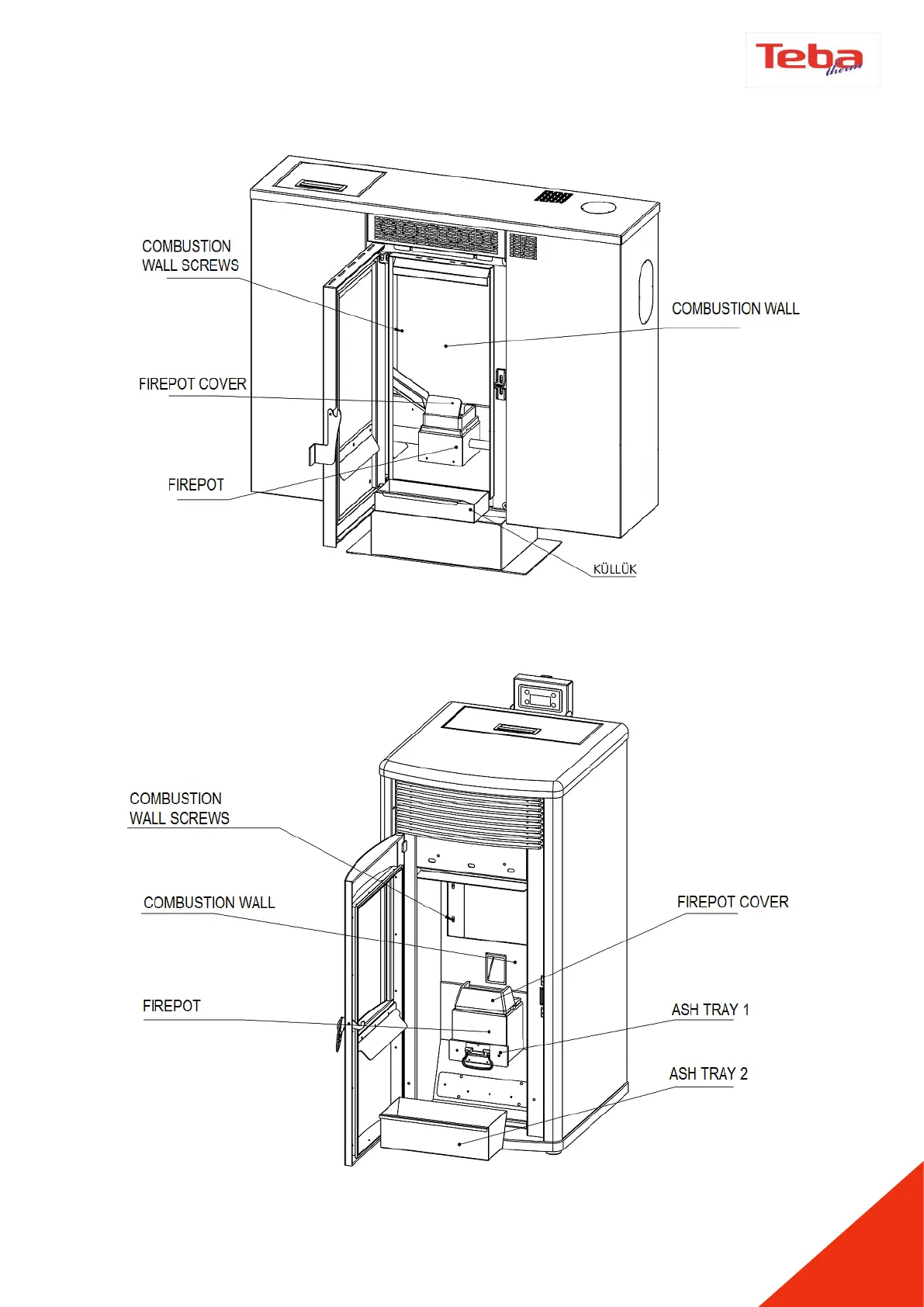 Teba therm

COMBUSTION WALL SCREWS

COMBUSTION WALL

FIREPOT COVER

FIREPOT

KÜLLÜK

COMBUSTION WALL SCREWS

COMBUSTION WALL

FIREPOT COVER

FIREPOT

ASH TRAY 1

ASH TRAY 2