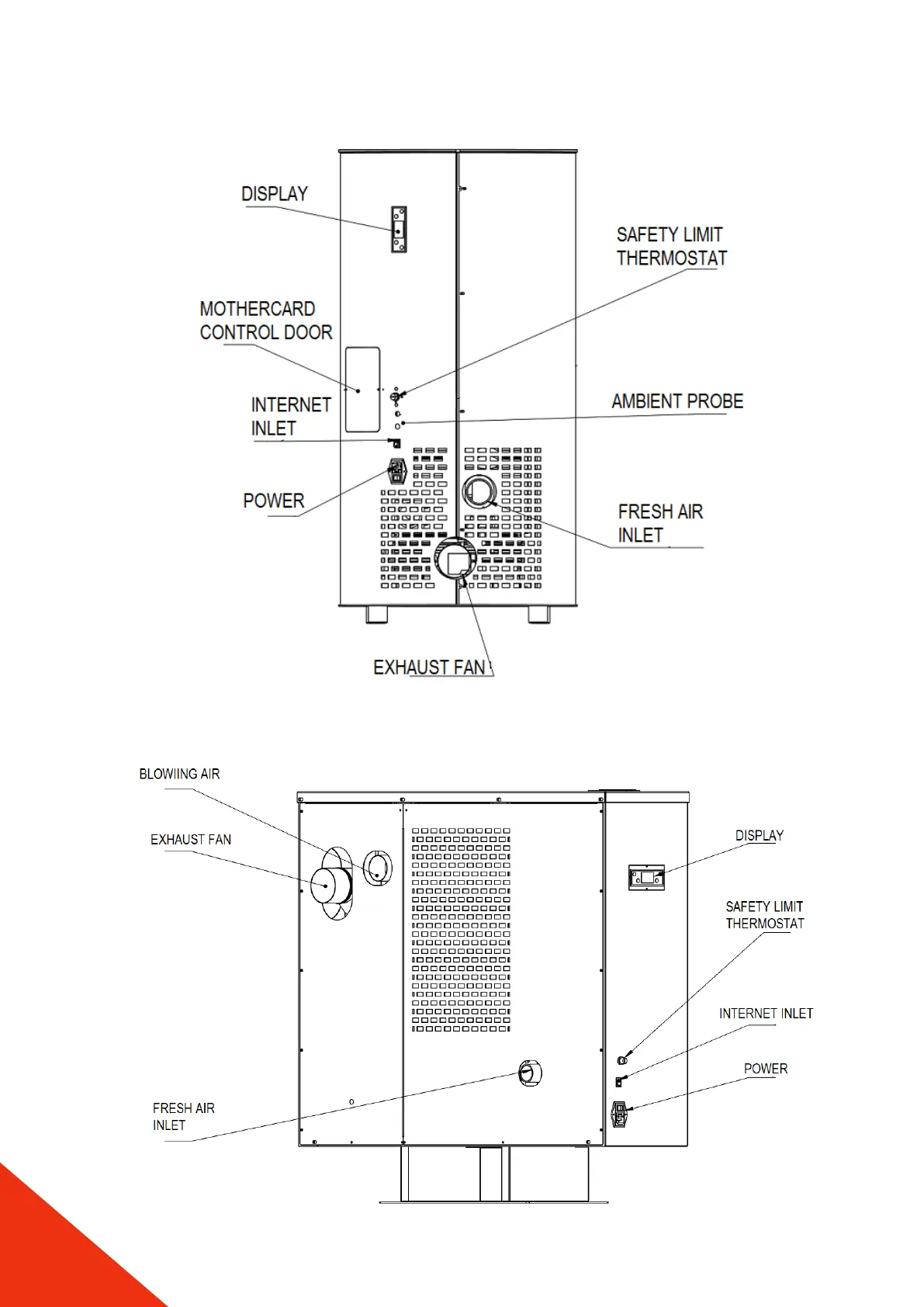 DISPLAY

SAFETY LIMIT THERMOSTAT

MOTHERCARD CONTROL DOOR

INTERNET INLET

AMBIENT PROBE

POWER

FRESH AIR INLET

EXHAUST FAN

BLOWIING AIR

EXHAUST FAN

DISPLAY

SAFETY LIMIT THERMOSTAT

INTERNET INLET

POWER

FRESH AIR INLET