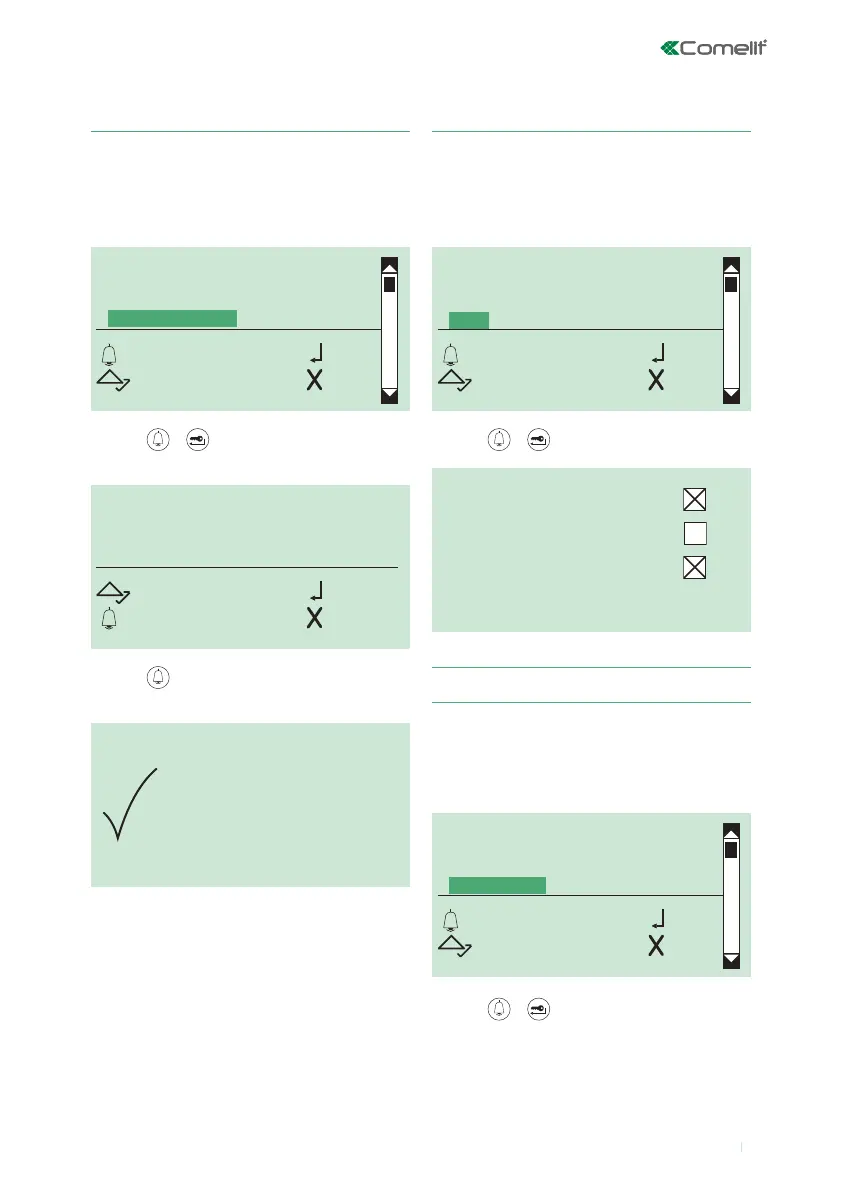 Comelit