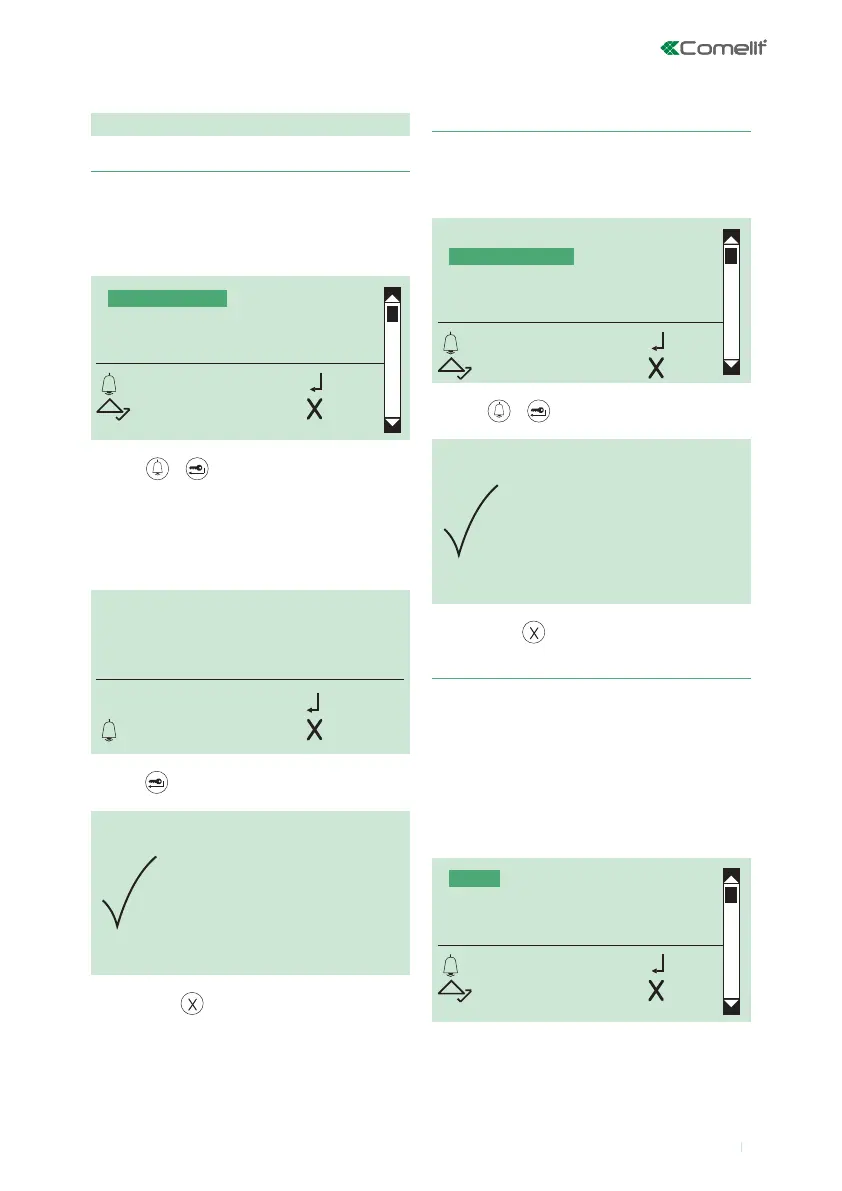 Comelit