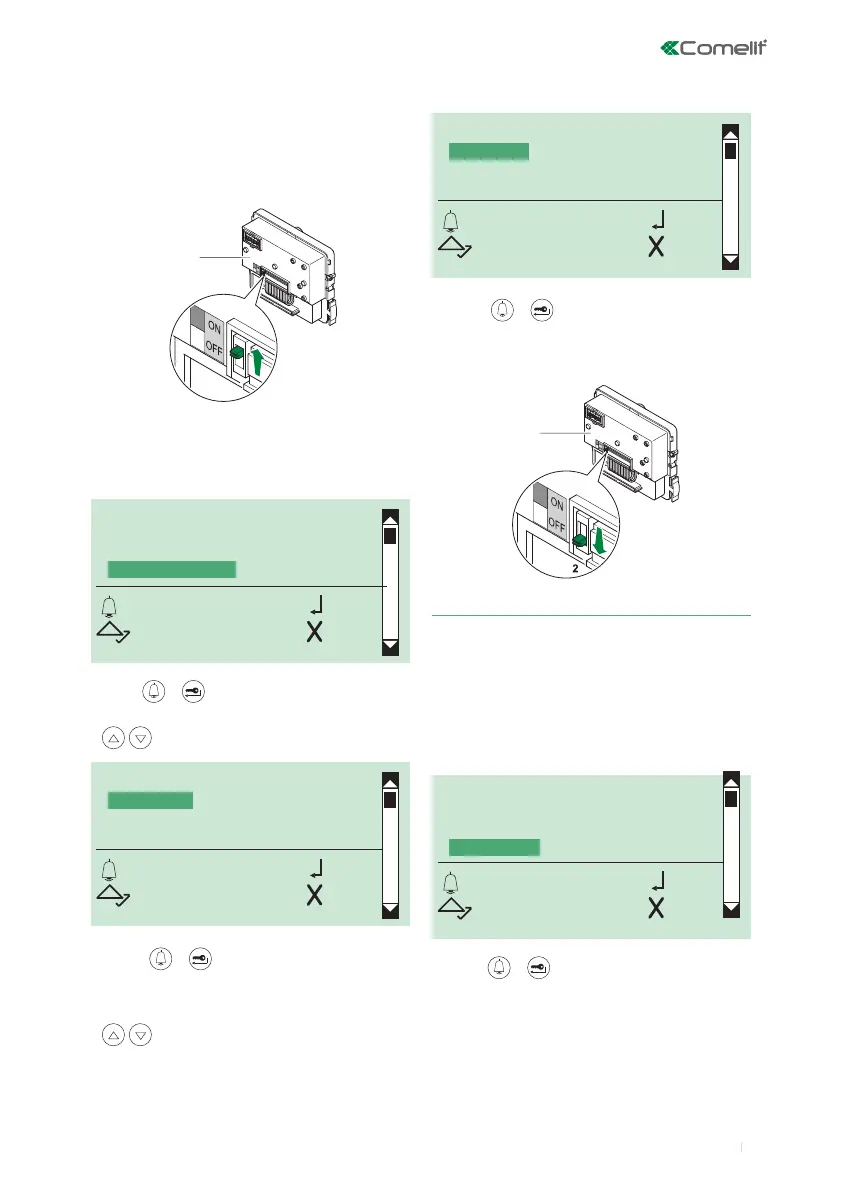 Comelit

ON
OFF

ON
OFF
2