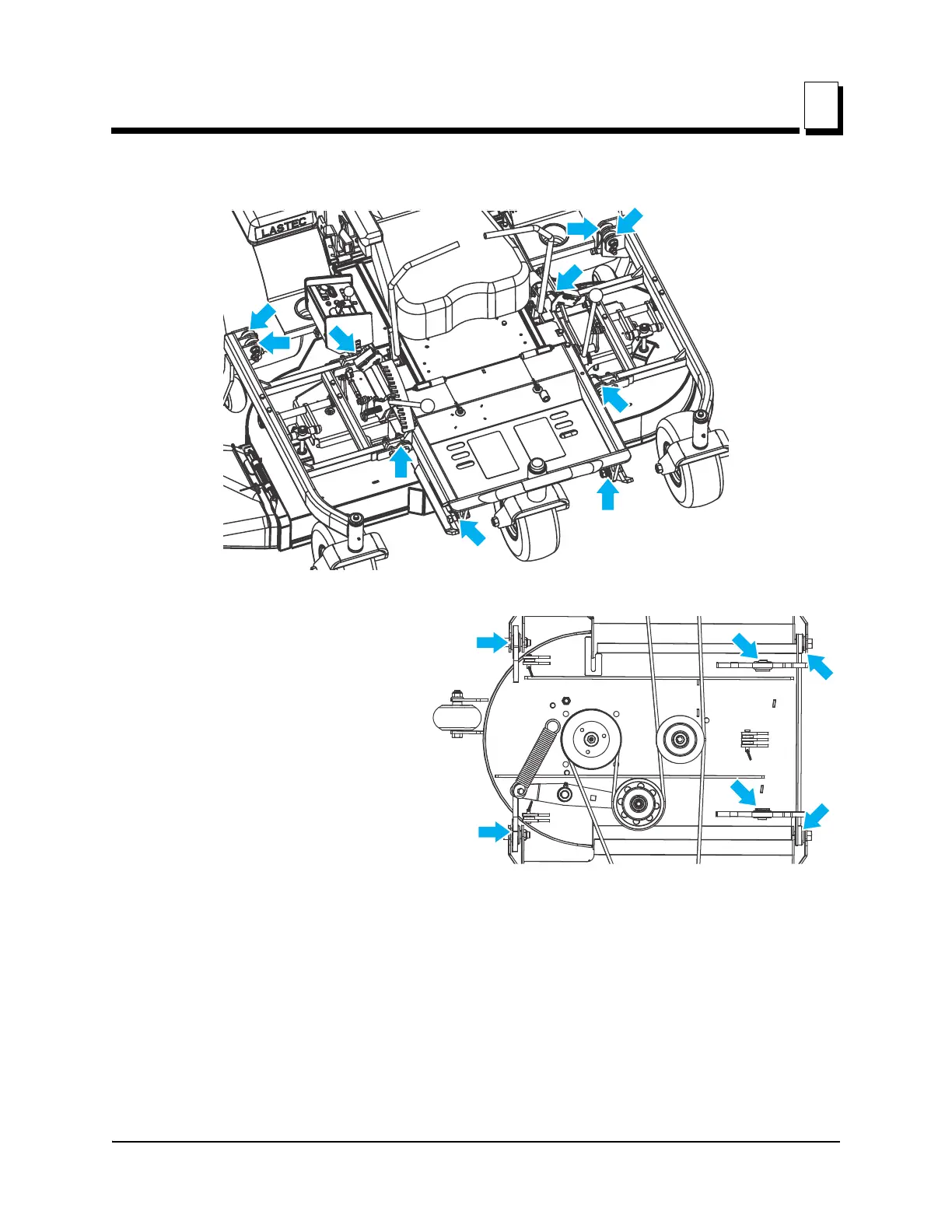 LASTEC