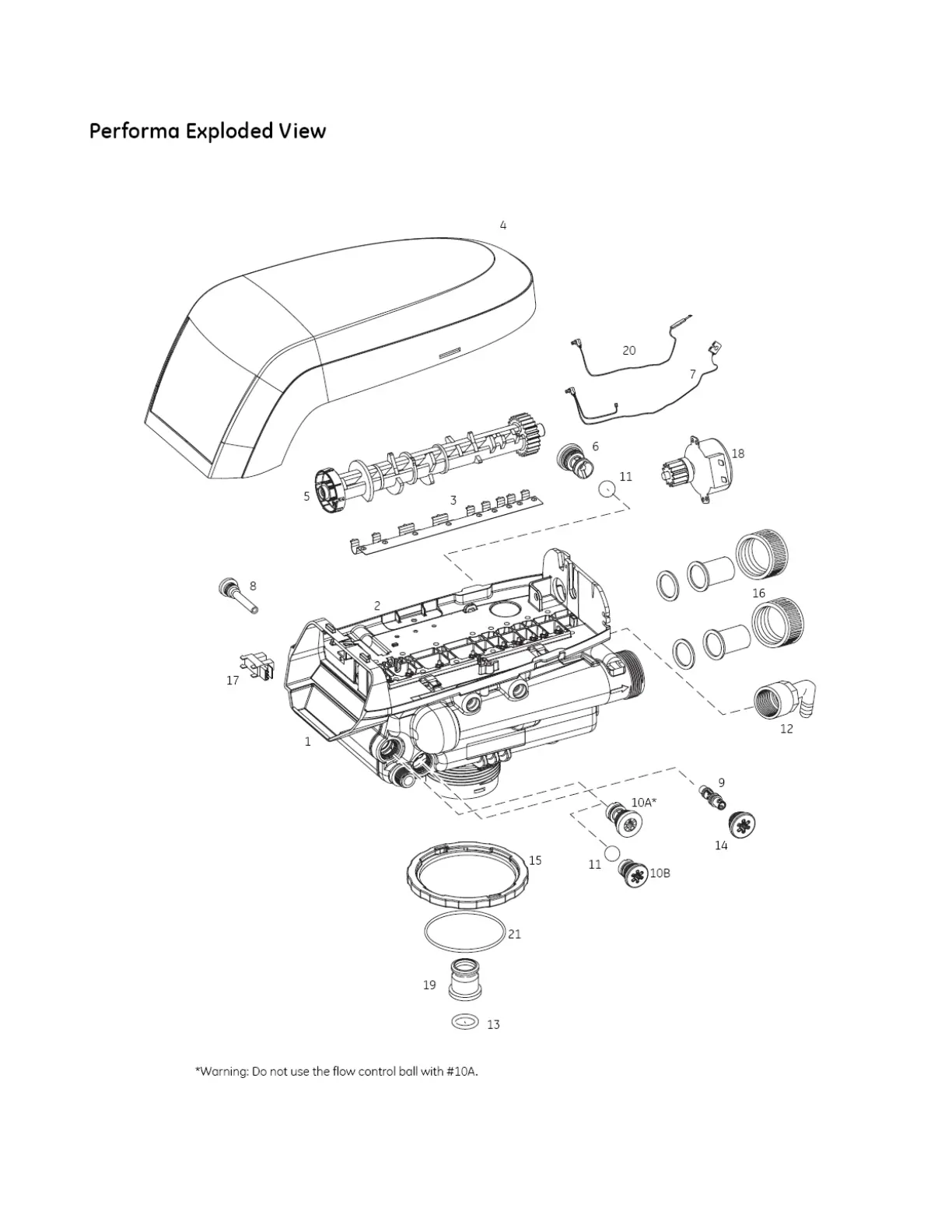 Performa Exploded View

4

20

7

6

18

11

5

3

8

2

16

17

1

12

9

10A*

14

15

11

10B

21

19

13

*Warning: Do not use the flow control ball with #10A.