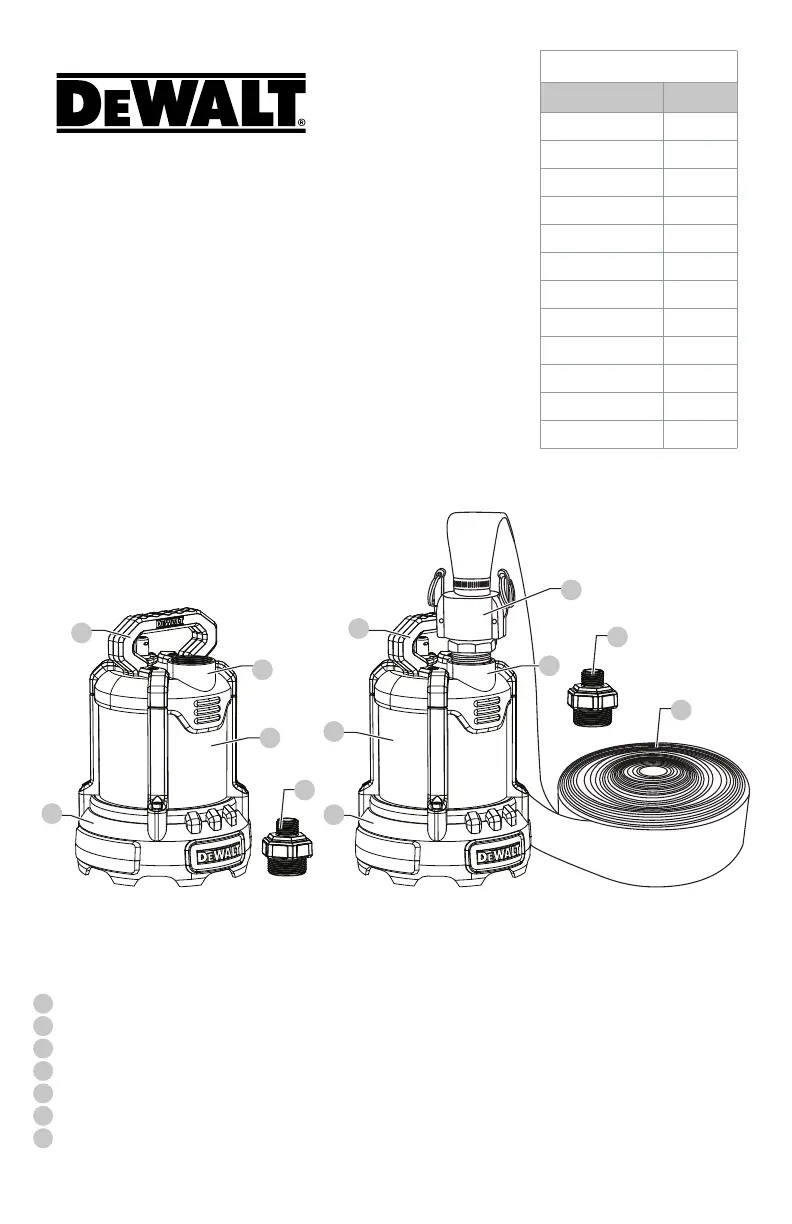 DEWALT®

DEWALT

DEWALT

DEWALT