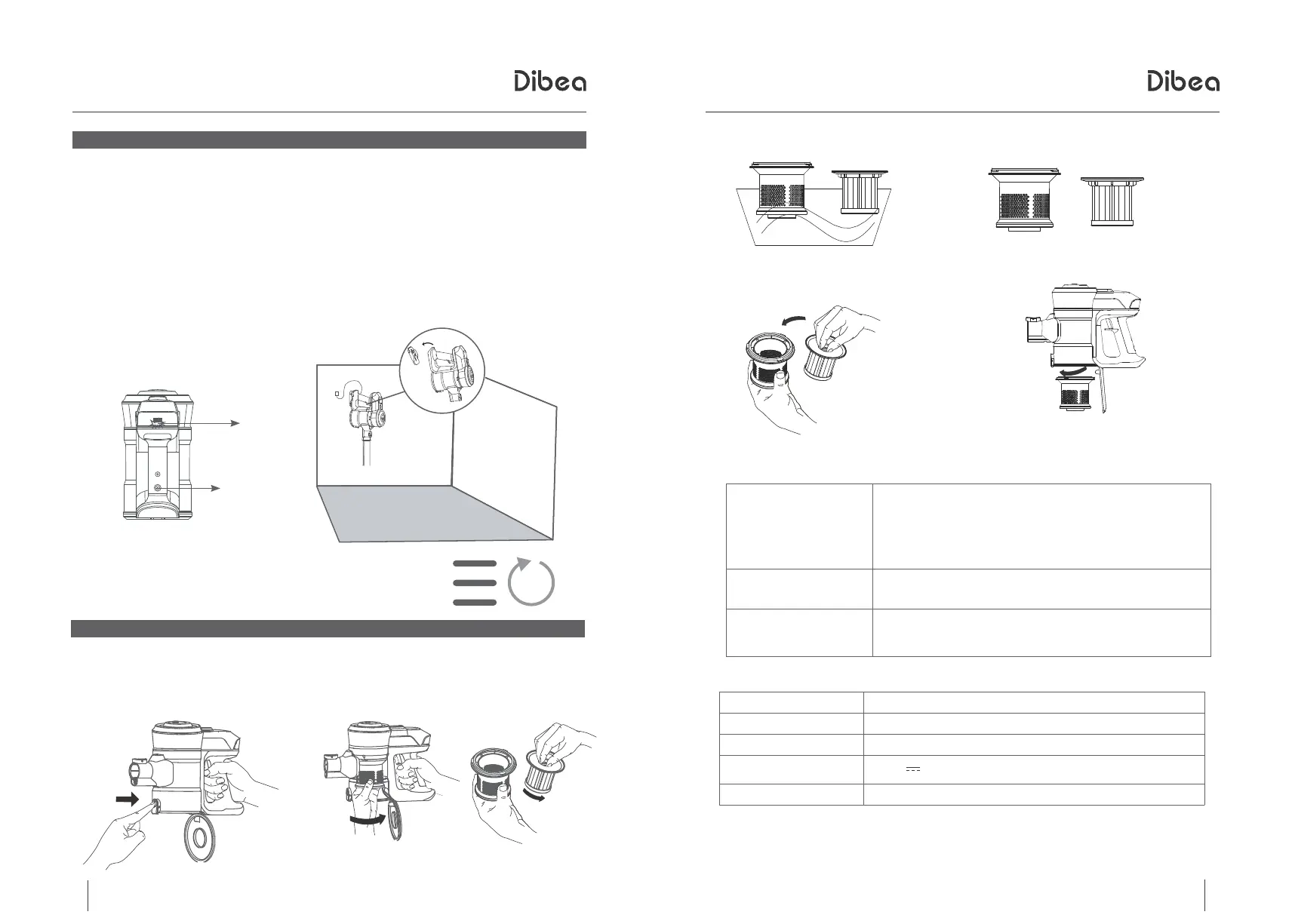 Dibea

Dibea