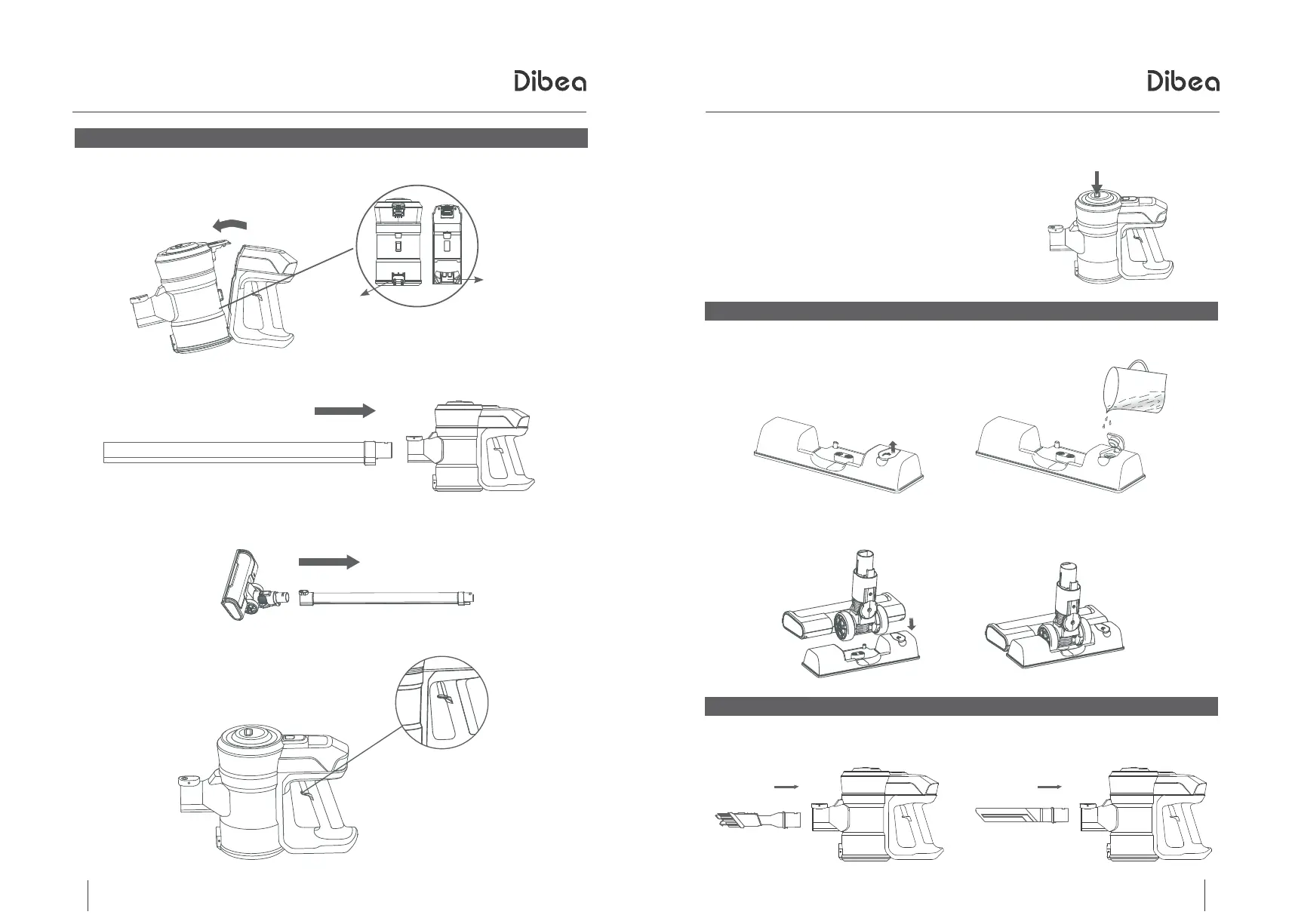 Dibea

Dibea