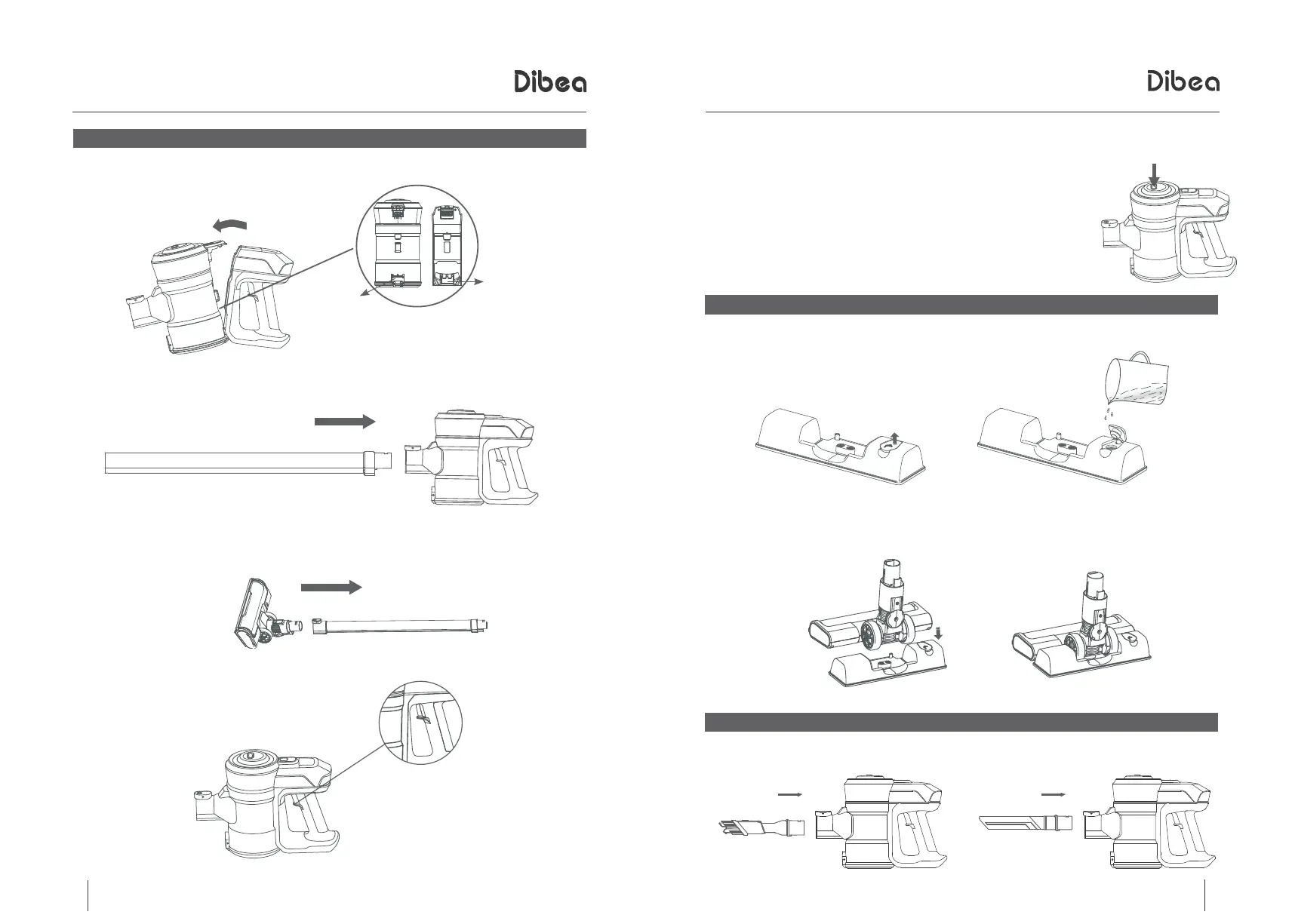 Dibea

Dibea