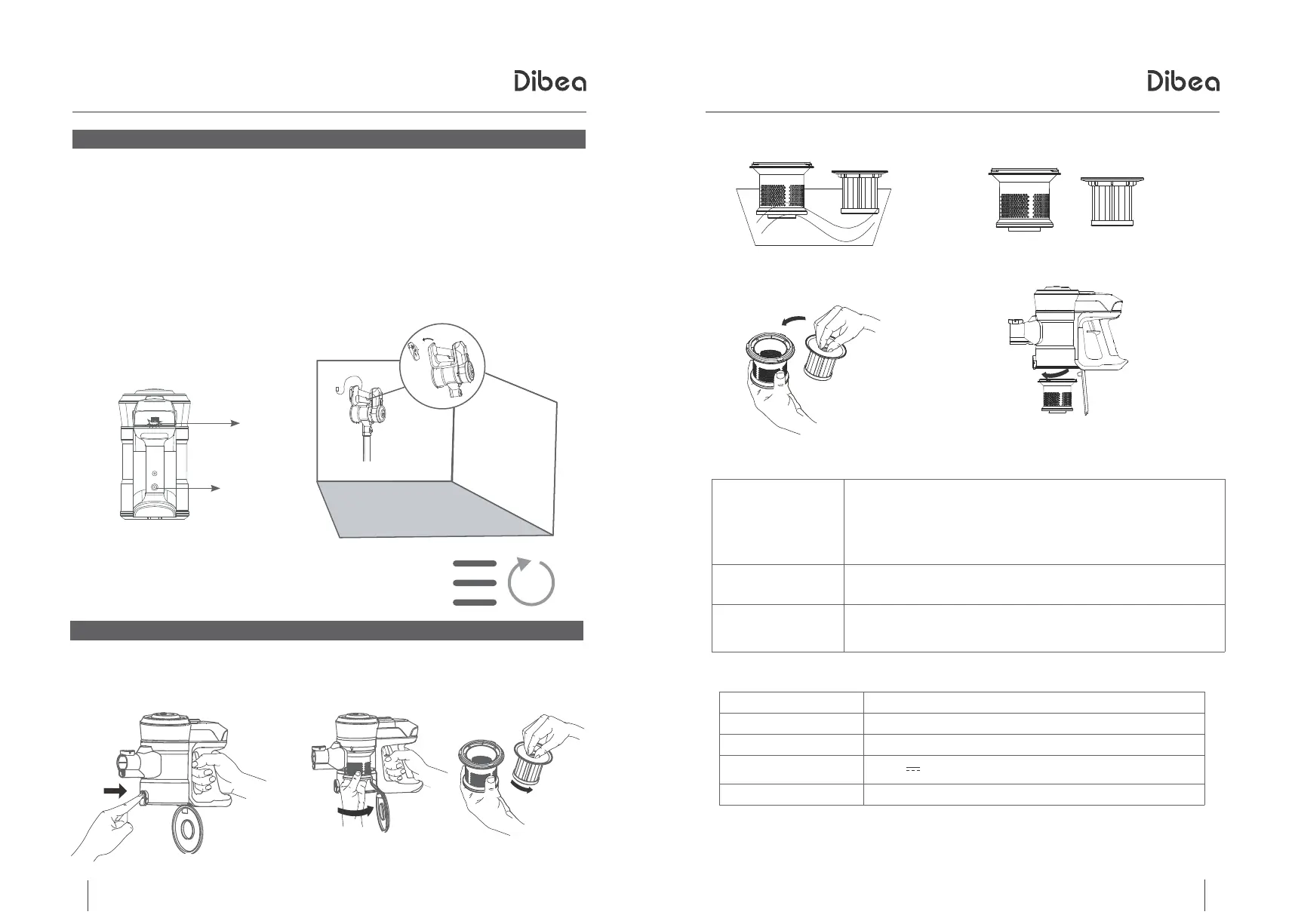 Dibea

Dibea