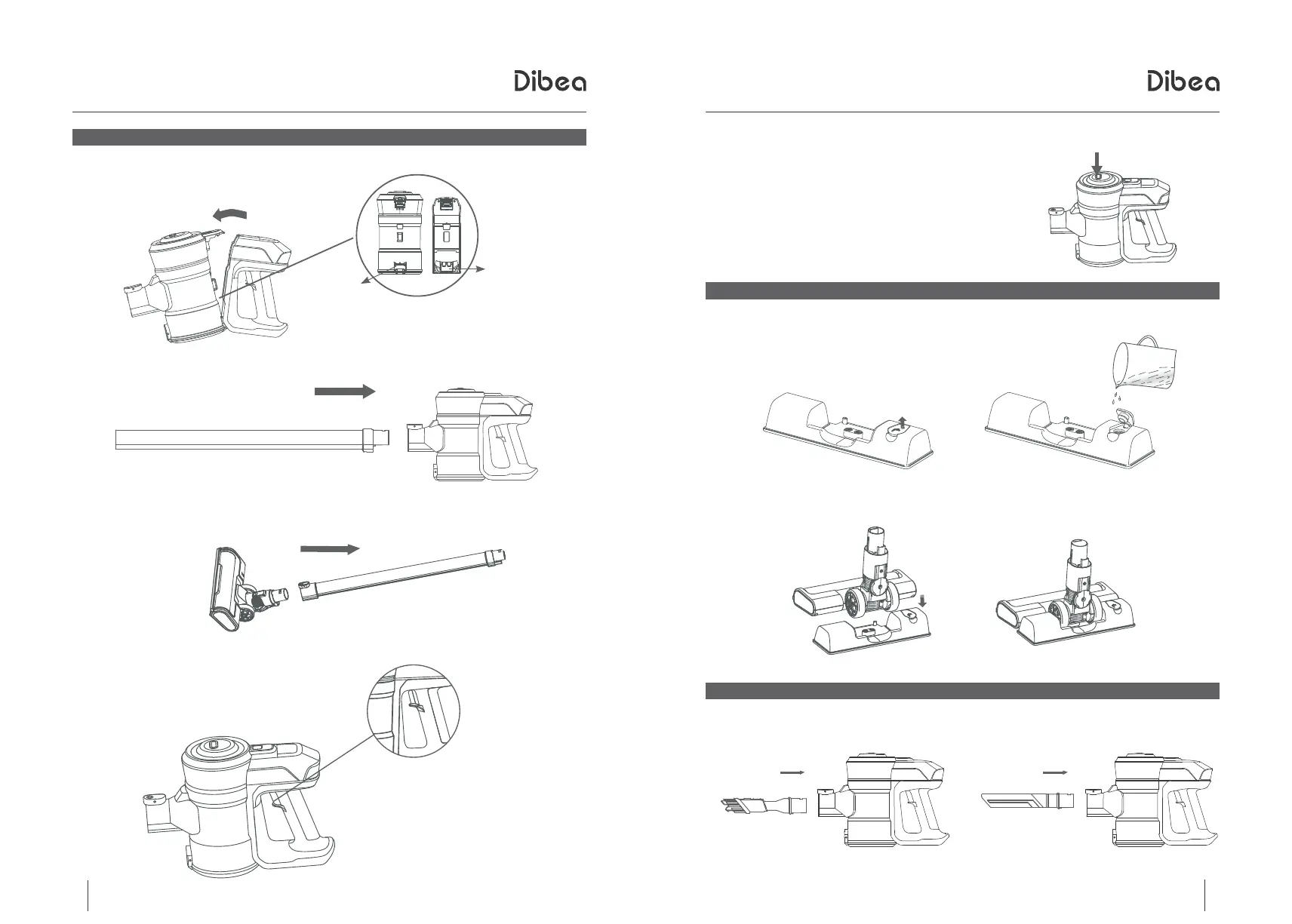 Dibea

Dibea