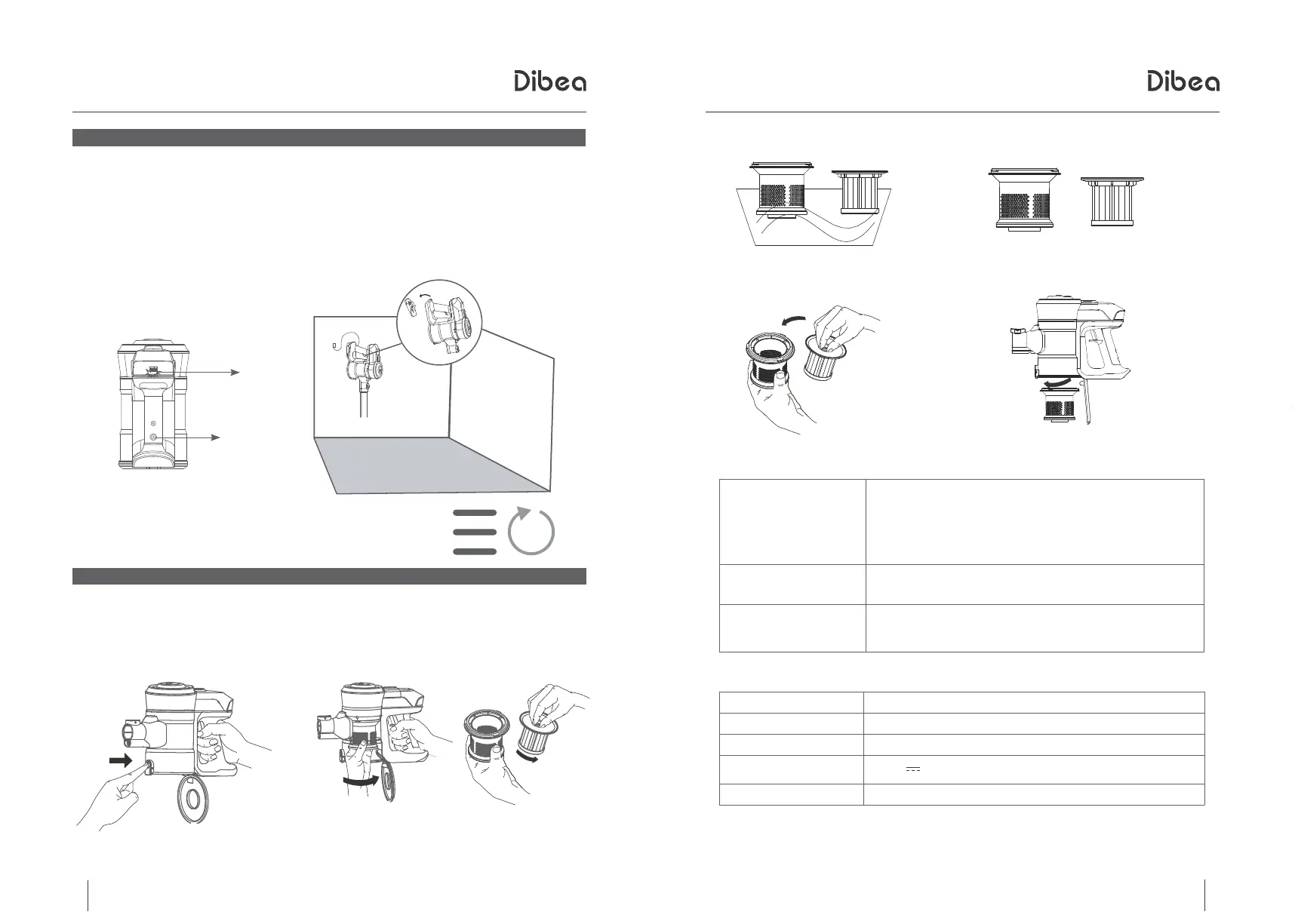 Dibea

Dibea