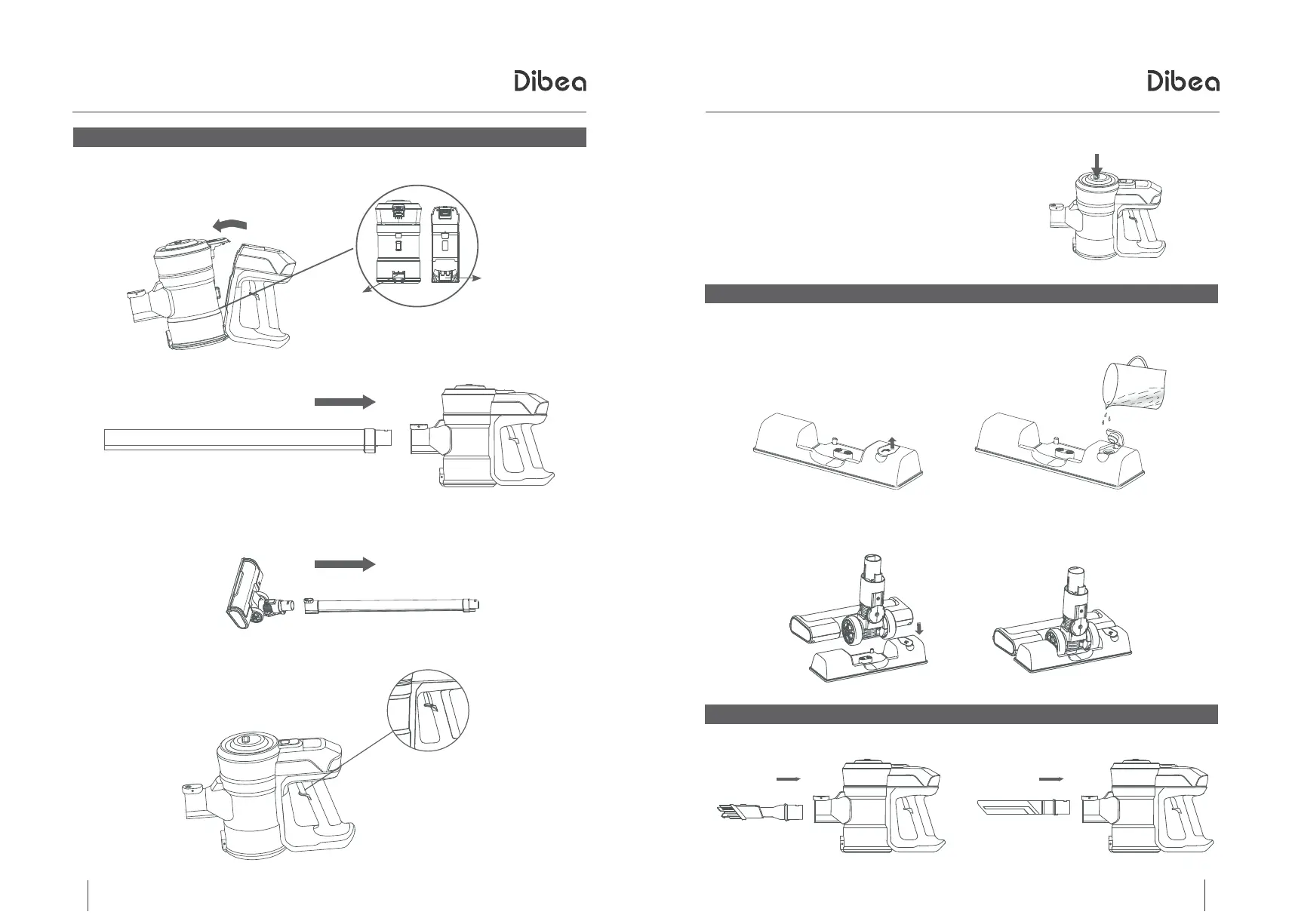 Dibea

Dibea