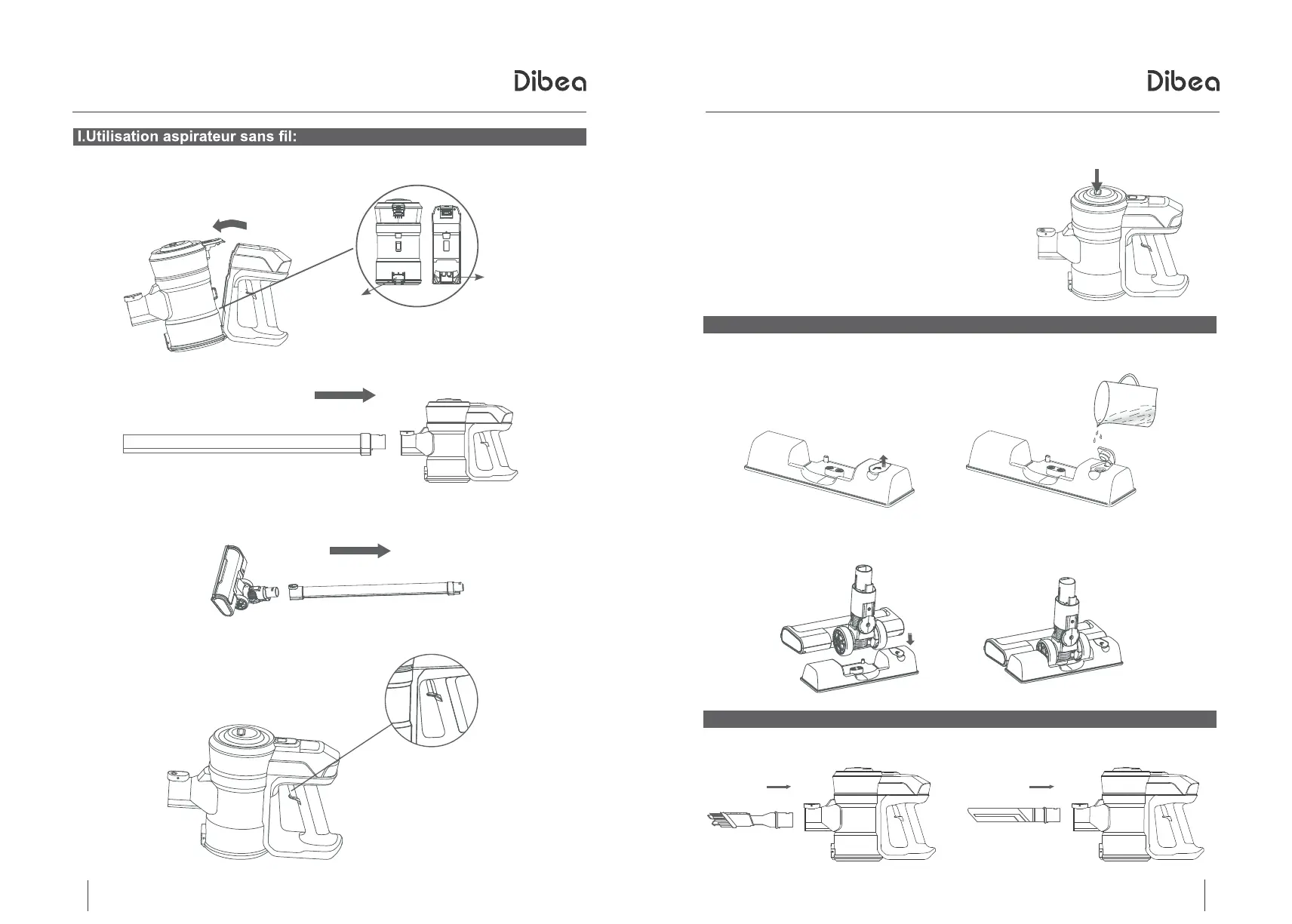 Dibea

I.Utilisation aspirateur sans fil:

Dibea