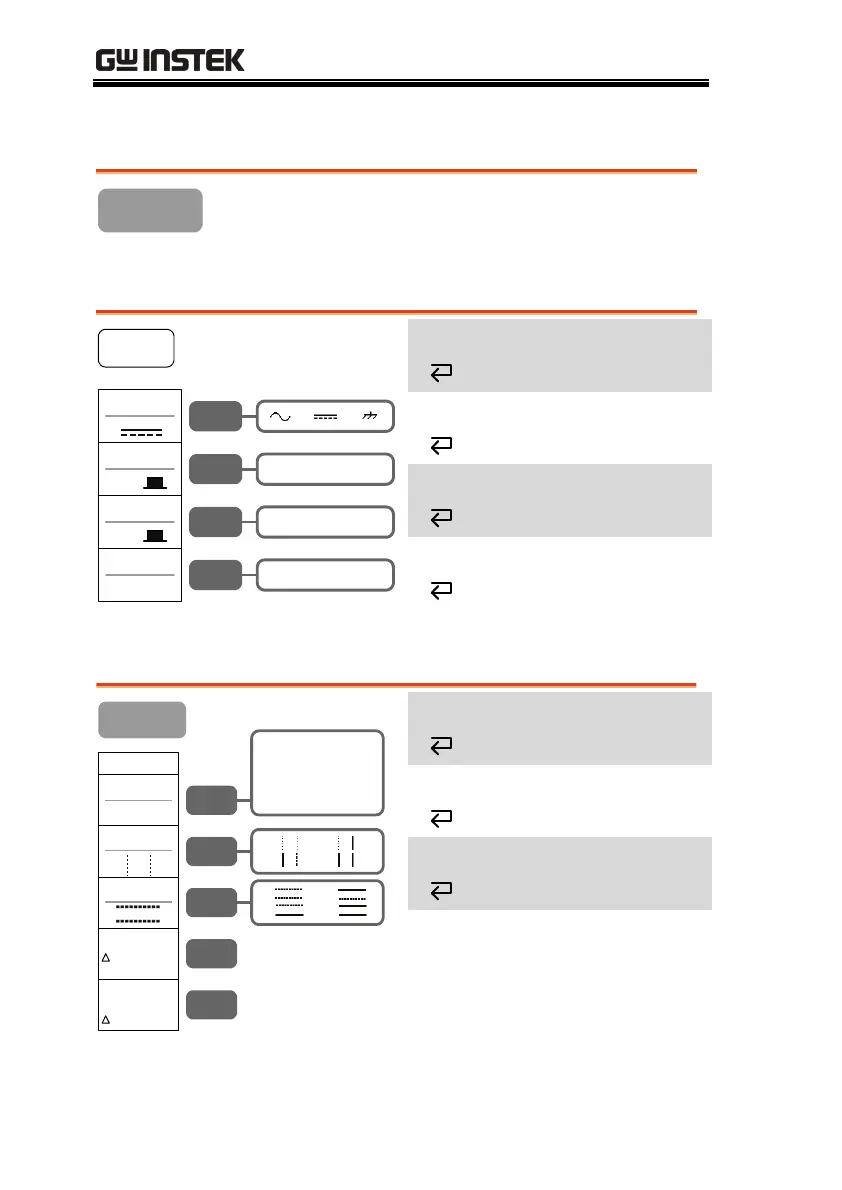 GW INSTEK