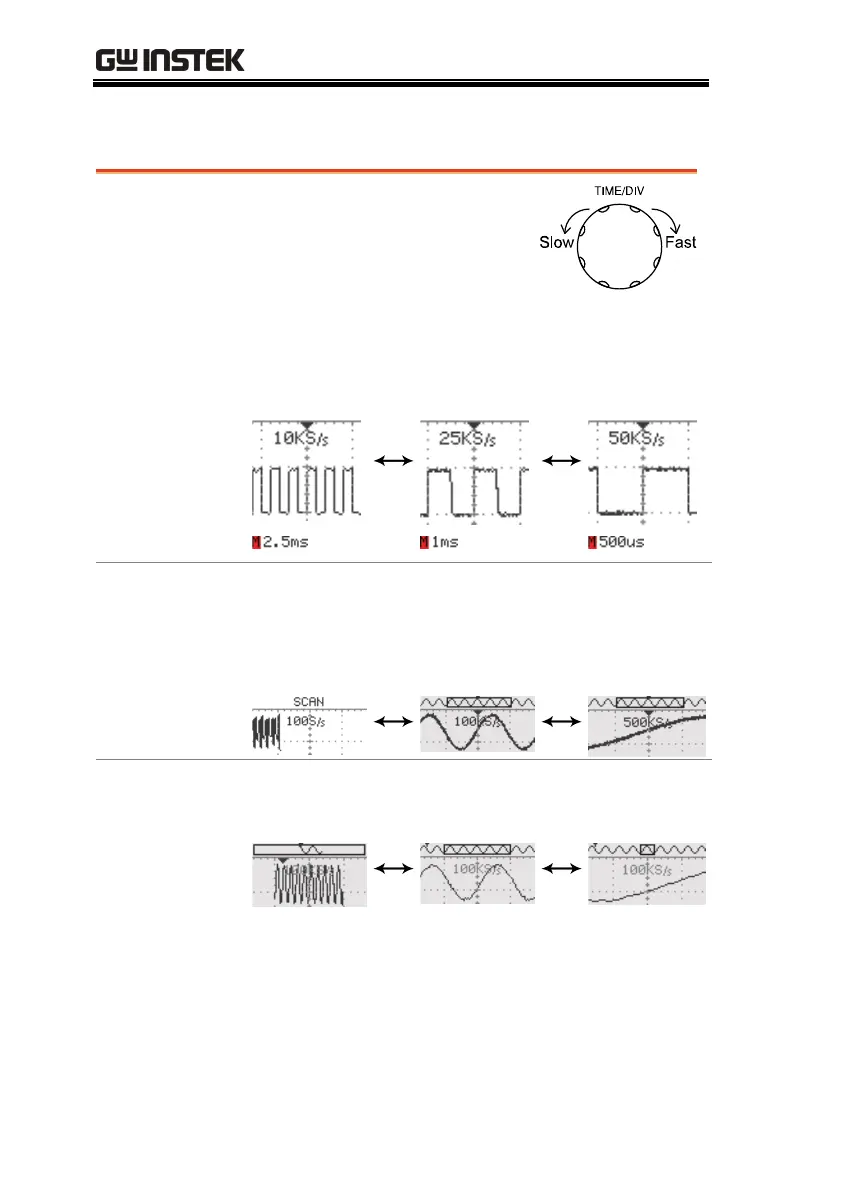 GW INSTEK

TIME/DIV

Slow

Fast

10KS/s

25KS/s

50KS/s

M 2.5ms

M 1ms

M 500us

SCAN

100S/s

100KS/s

500KS/s

100KS/s

100KS/s