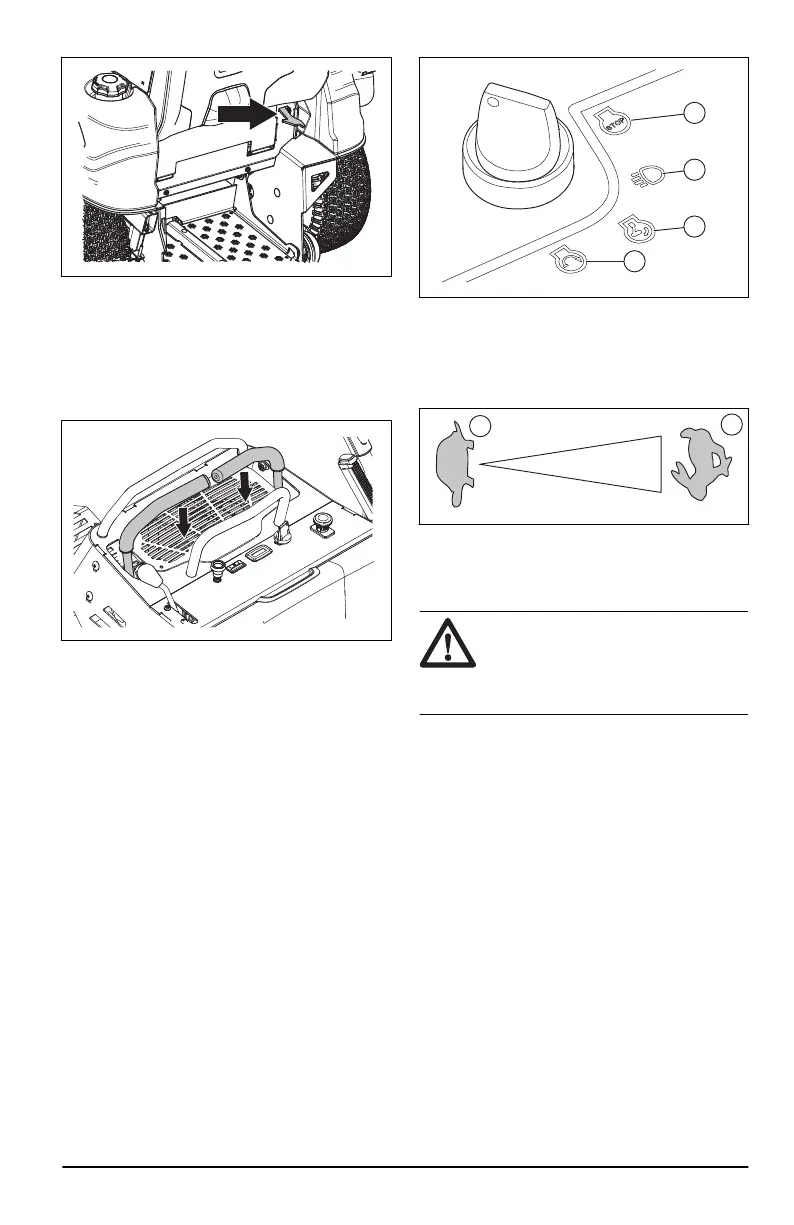 STOP