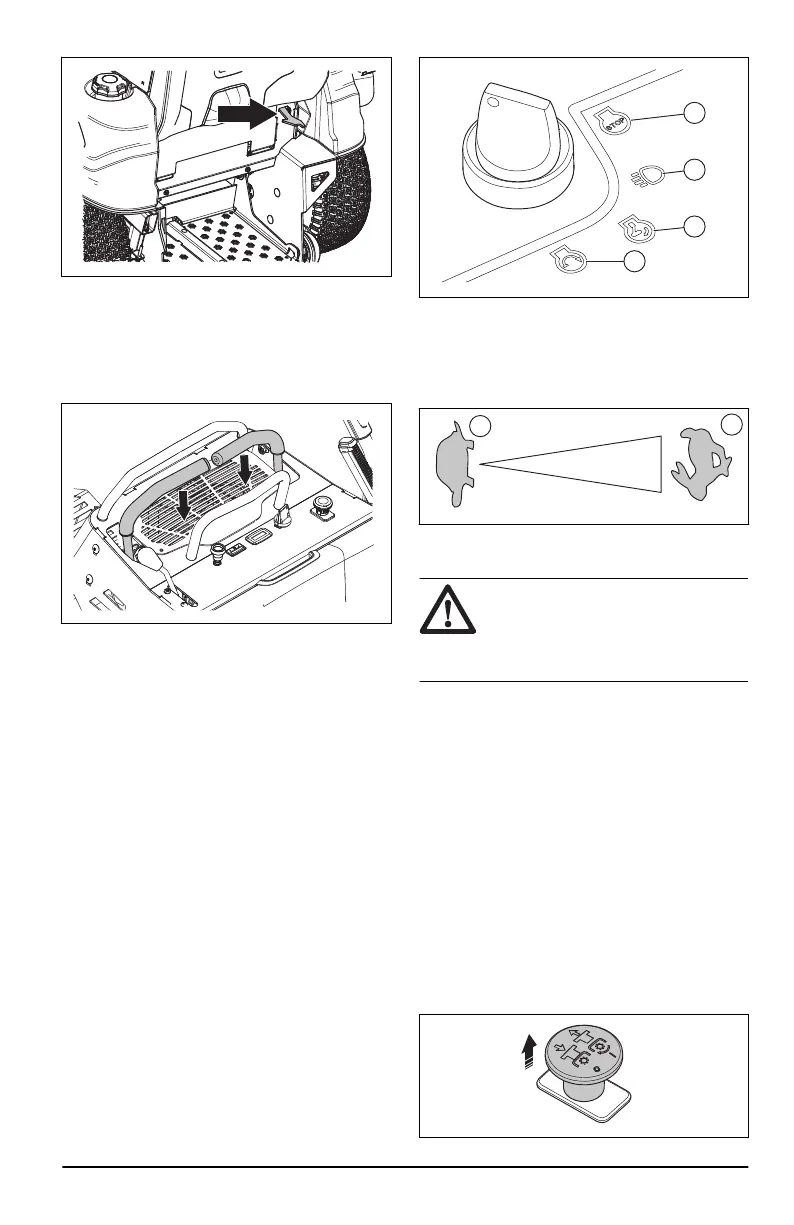 STOP