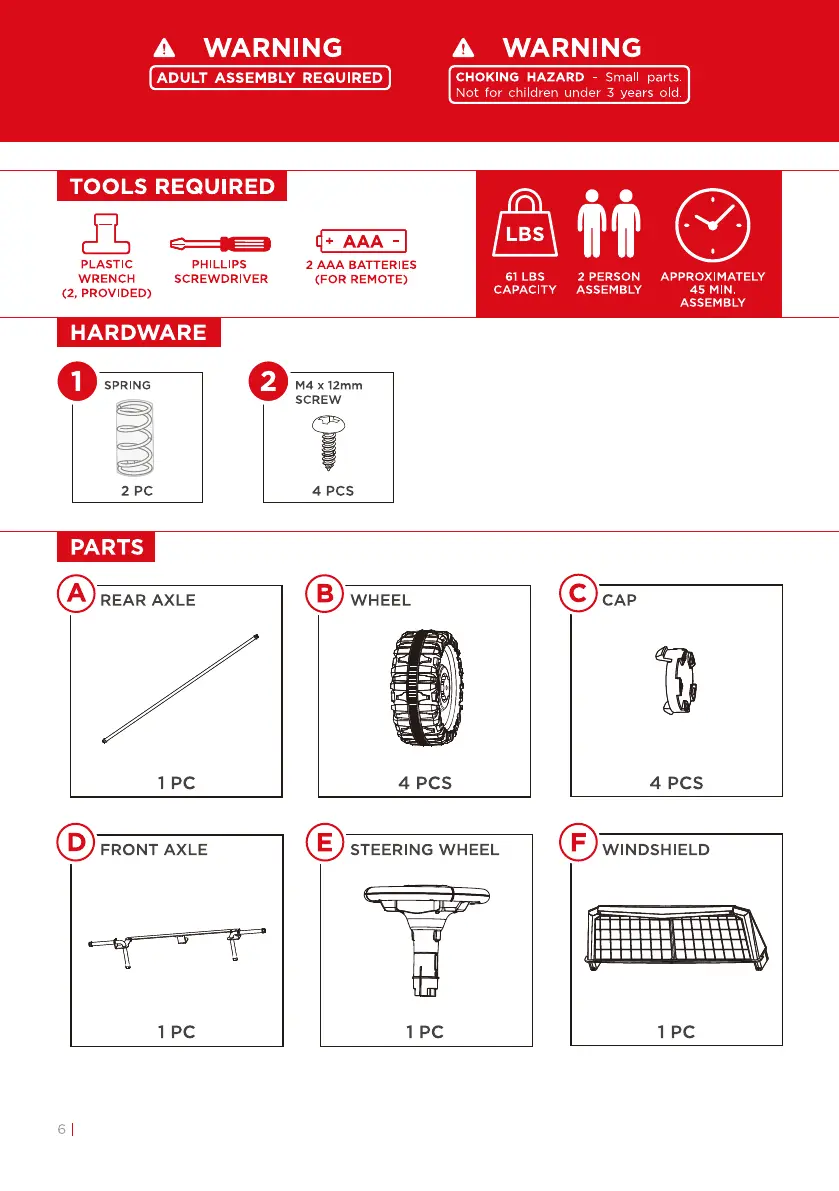 WARNING
ADULT ASSEMBLY REQUIRED

WARNING
CHOKING HAZARD - Small parts. Not for children under 3 years old.

TOOLS REQUIRED

PLASTIC WRENCH (2, PROVIDED)

PHILLIPS SCREWDRIVER

+ AAA -
2 AAA BATTERIES (FOR REMOTE)

LBS
61 LBS CAPACITY

2 PERSON ASSEMBLY

APPROXIMATELY 45 MIN. ASSEMBLY

HARDWARE

1 SPRING
2 PC

2 M4 x 12mm SCREW
4 PCS

PARTS

A REAR AXLE
1 PC

B WHEEL
4 PCS

C CAP
4 PCS

D FRONT AXLE
1 PC

E STEERING WHEEL
1 PC

F WINDSHIELD
1 PC

6 |