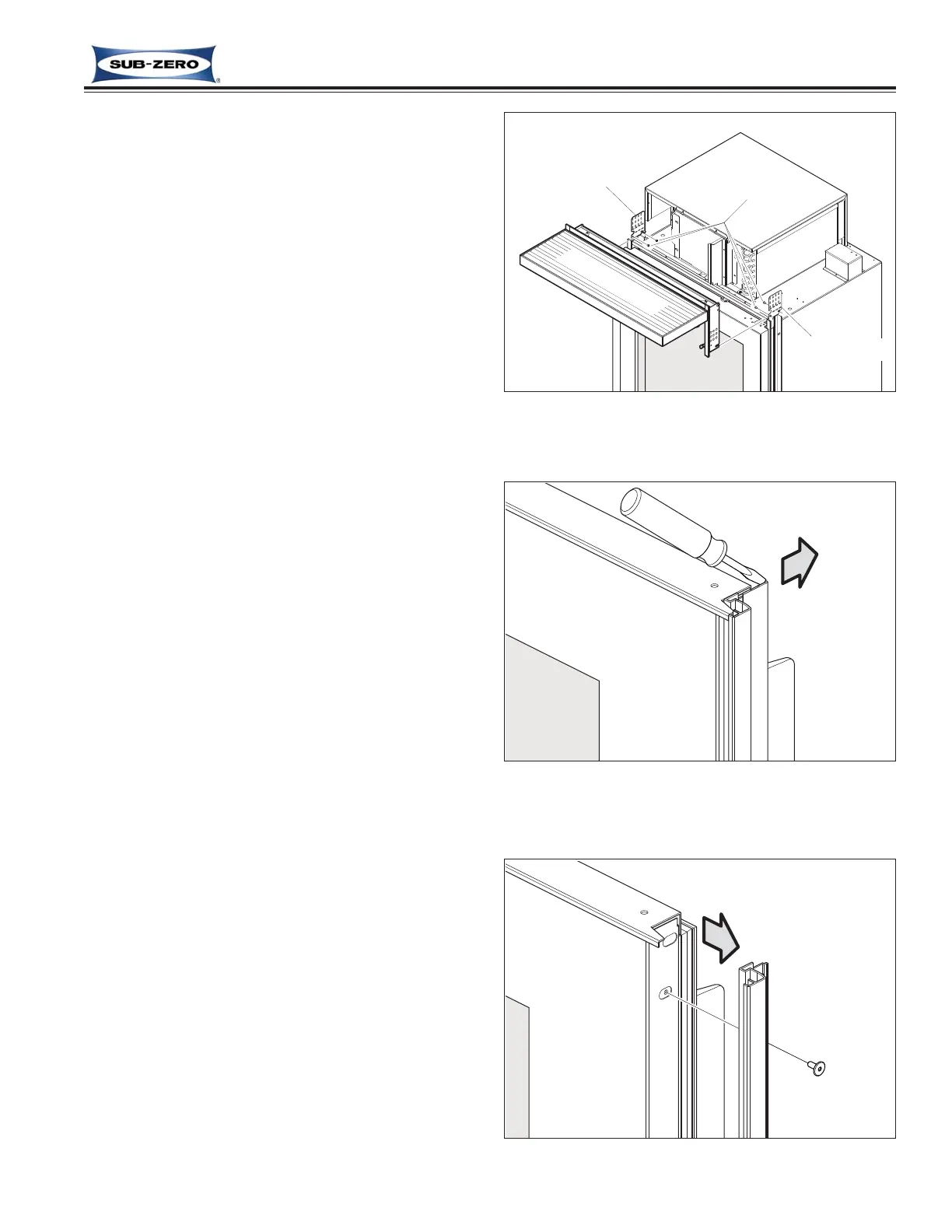 SUB-ZERO®