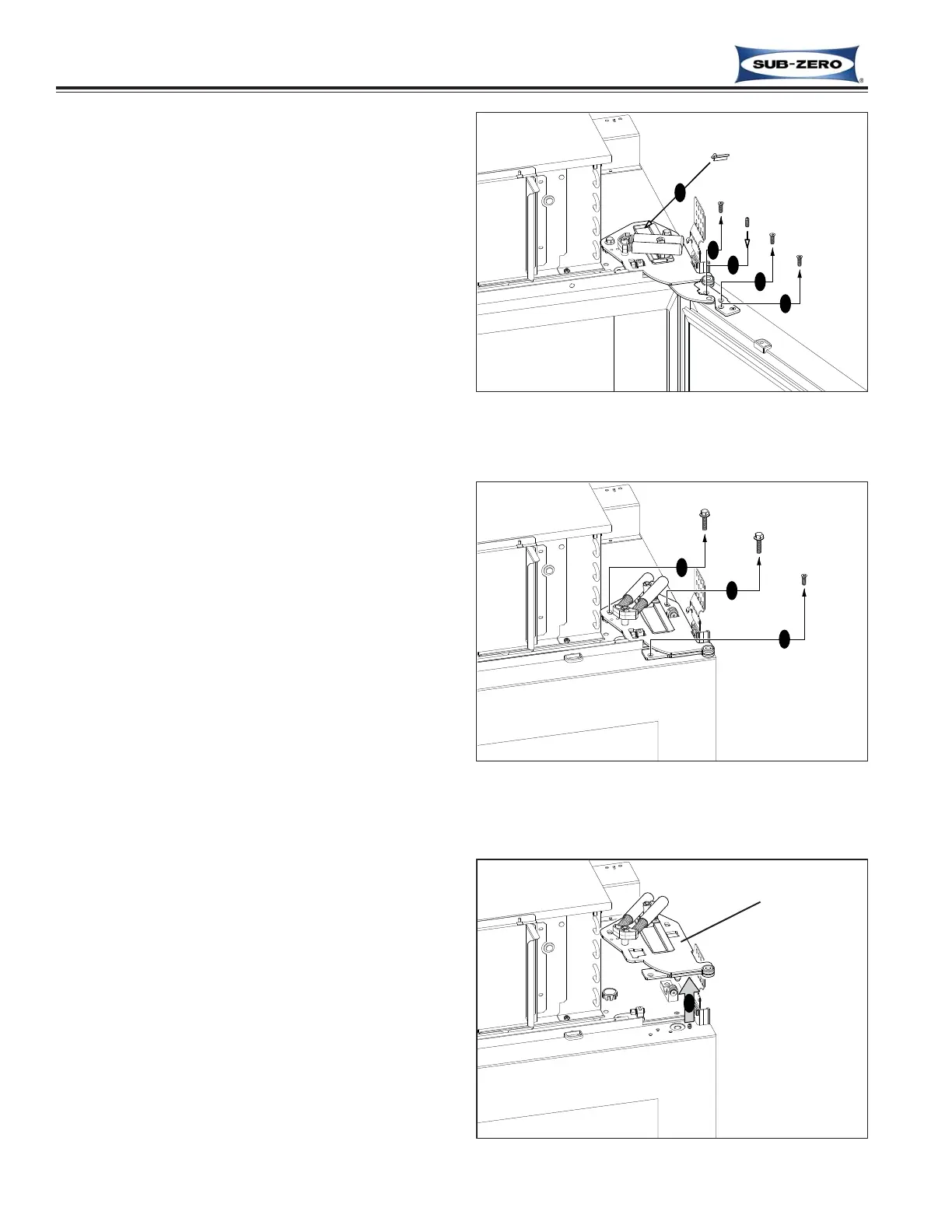 SUB-ZERO