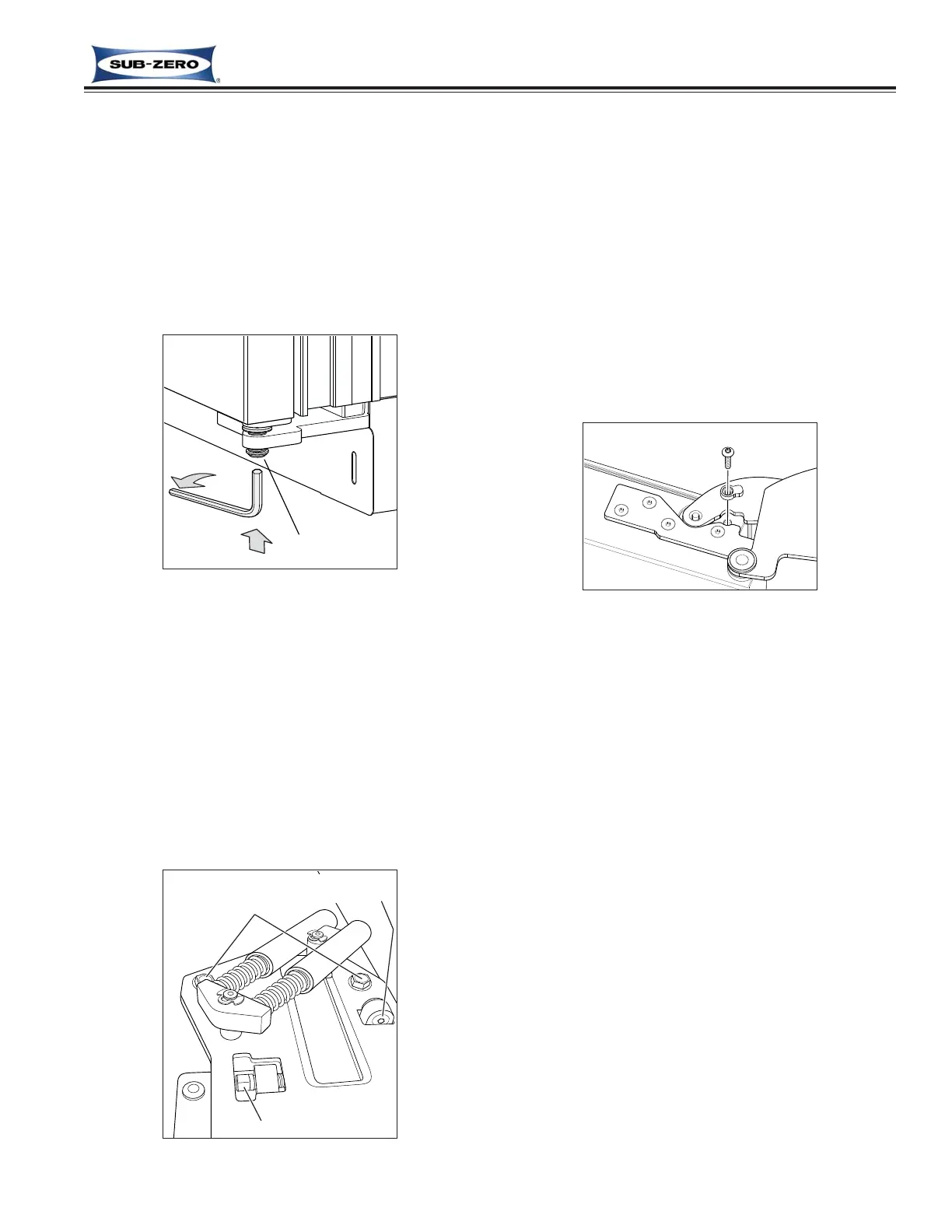 SUB-ZERO®