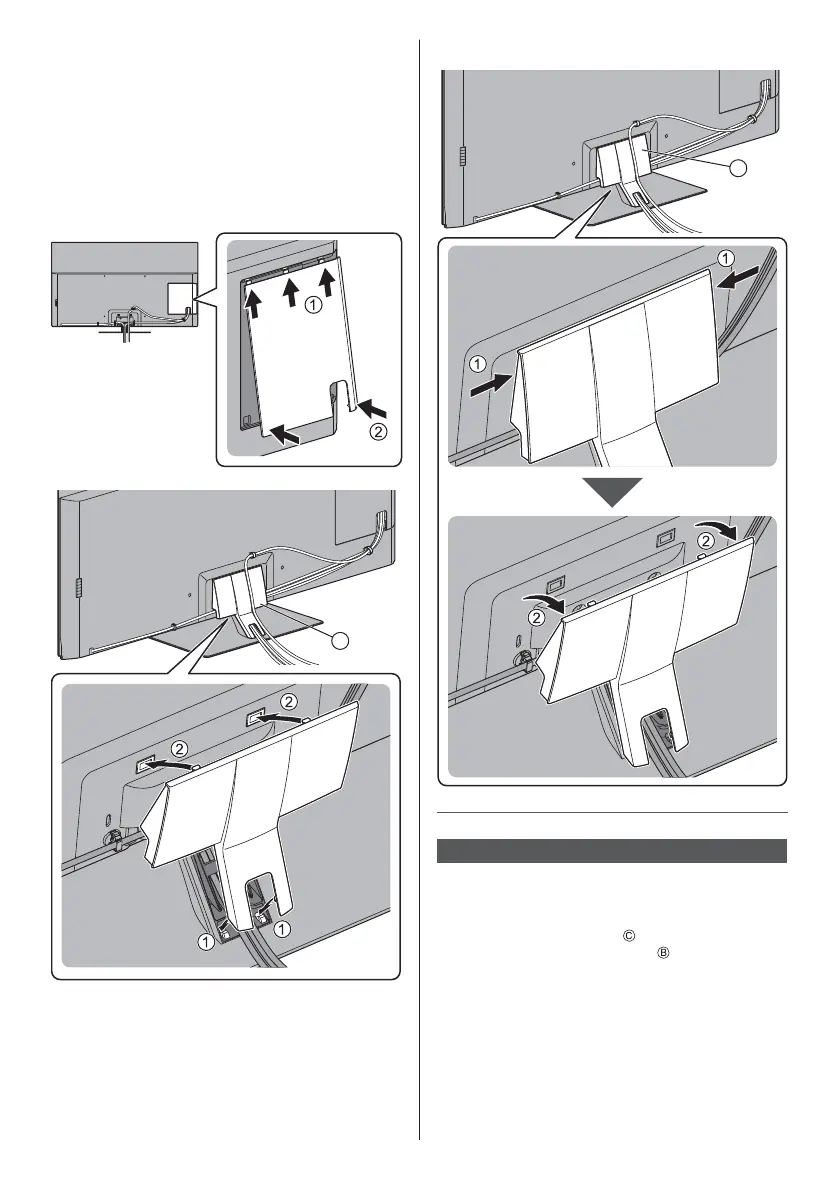 ①

②

②

②

①

①

①

①

②

②

Ⓒ

Ⓑ